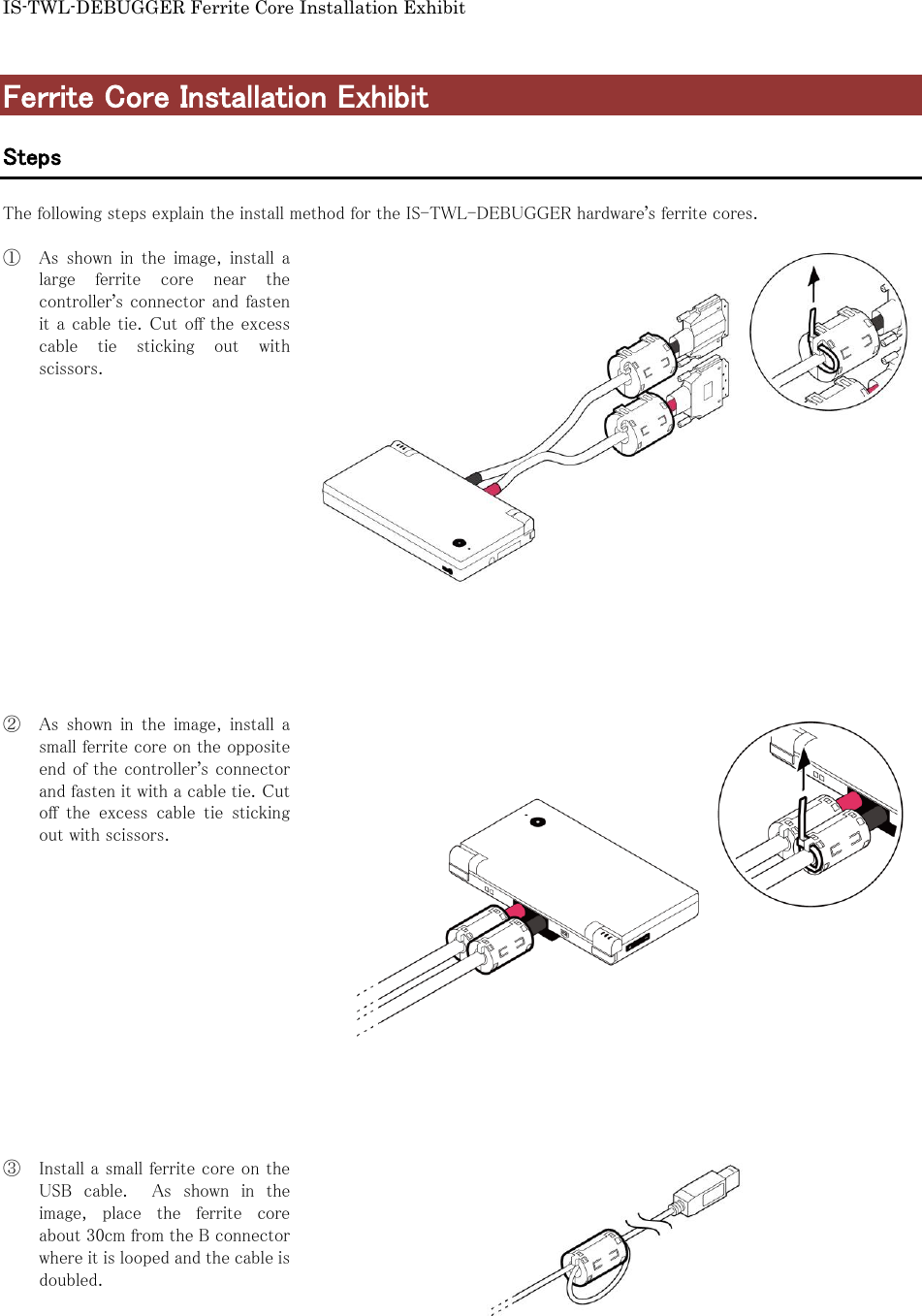 IS-TWL-DEBUGGER Ferrite Core Installation Exhibit

Ferrite Core Installation Exhibit

Steps

The following steps explain the install method for the IS-TWL-DEBUGGER hardware's ferrite cores.

① As shown in the image, install a large ferrite core near the controller's connector and fasten it a cable tie. Cut off the excess cable tie sticking out with scissors.

② As shown in the image, install a small ferrite core on the opposite end of the controller's connector and fasten it with a cable tie. Cut off the excess cable tie sticking out with scissors.

③ Install a small ferrite core on the USB cable. As shown in the image, place the ferrite core about 30cm from the B connector where it is looped and the cable is doubled.