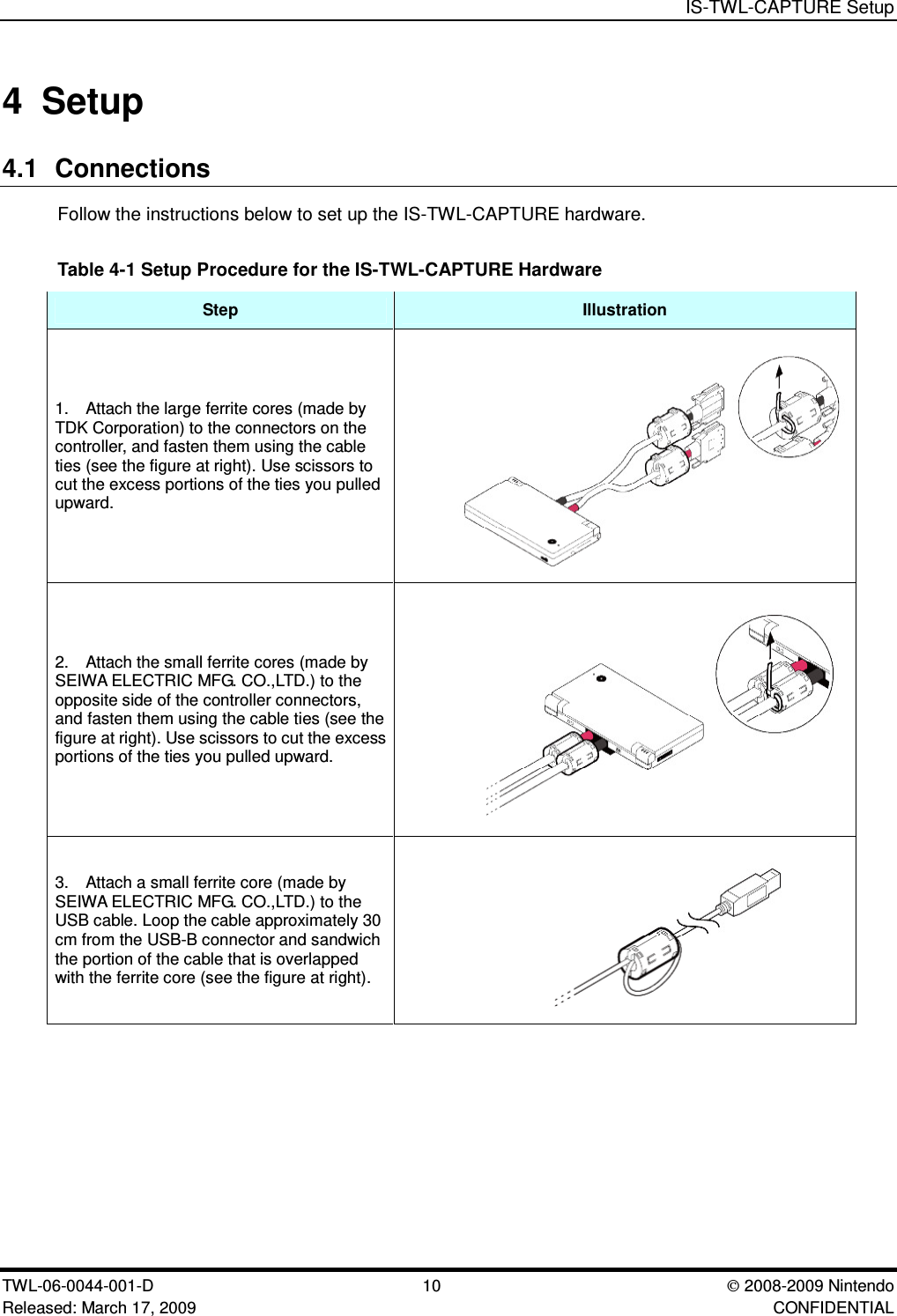 IS-TWL-CAPTURE Setup

4 Setup

4.1 Connections

Follow the instructions below to set up the IS-TWL-CAPTURE hardware.

Table 4-1 Setup Procedure for the IS-TWL-CAPTURE Hardware

| Step | Illustration |
|---|---|
| 1. Attach the large ferrite cores (made by TDK Corporation) to the connectors on the controller, and fasten them using the cable ties (see the figure at right). Use scissors to cut the excess portions of the ties you pulled upward. | |
| 2. Attach the small ferrite cores (made by SEIWA ELECTRIC MFG. CO.,LTD.) to the opposite side of the controller connectors, and fasten them using the cable ties (see the figure at right). Use scissors to cut the excess portions of the ties you pulled upward. | |
| 3. Attach a small ferrite core (made by SEIWA ELECTRIC MFG. CO.,LTD.) to the USB cable. Loop the cable approximately 30 cm from the USB-B connector and sandwich the portion of the cable that is overlapped with the ferrite core (see the figure at right). | |

TWL-06-0044-001-D
Released: March 17, 2009
10
© 2008-2009 Nintendo
CONFIDENTIAL