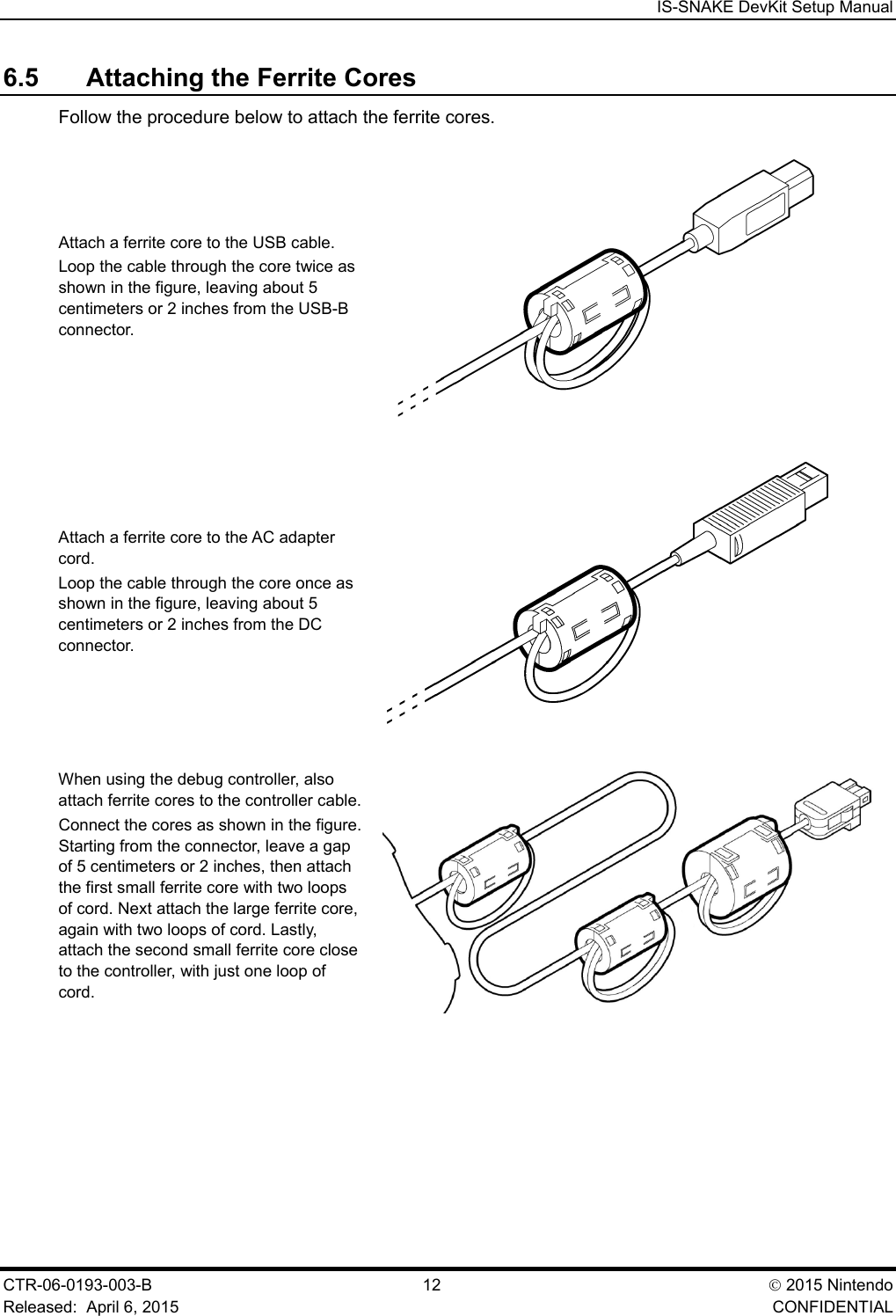 IS-SNAKE DevKit Setup Manual

6.5 Attaching the Ferrite Cores

Follow the procedure below to attach the ferrite cores.

Attach a ferrite core to the USB cable.

Loop the cable through the core twice as shown in the figure, leaving about 5 centimeters or 2 inches from the USB-B connector.

Attach a ferrite core to the AC adapter cord.

Loop the cable through the core once as shown in the figure, leaving about 5 centimeters or 2 inches from the DC connector.

When using the debug controller, also attach ferrite cores to the controller cable.

Connect the cores as shown in the figure. Starting from the connector, leave a gap of 5 centimeters or 2 inches, then attach the first small ferrite core with two loops of cord. Next attach the large ferrite core, again with two loops of cord. Lastly, attach the second small ferrite core close to the controller, with just one loop of cord.

CTR-06-0193-003-B
Released: April 6, 2015

12

© 2015 Nintendo
CONFIDENTIAL