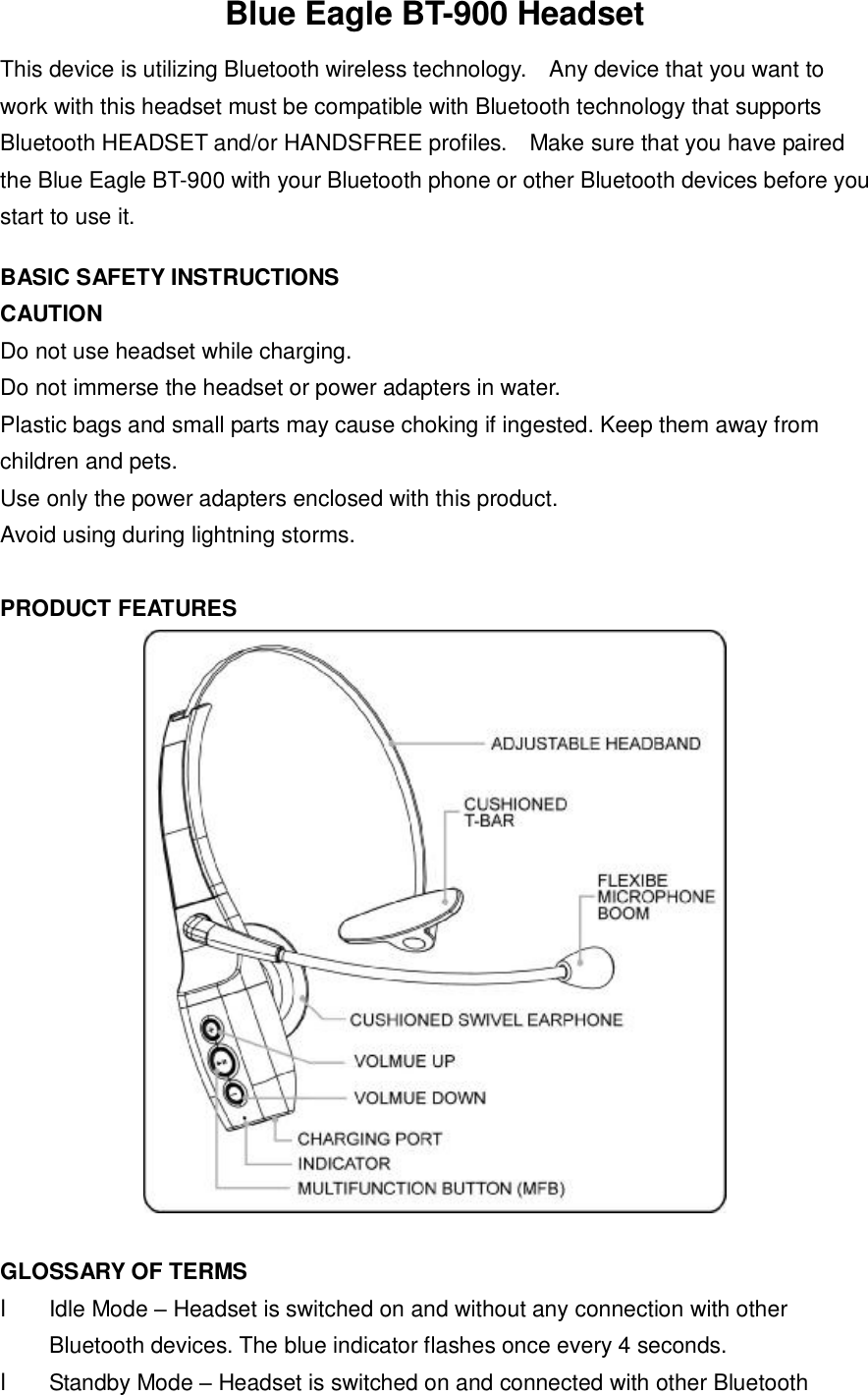 Blue Eagle BT-900 Headset

This device is utilizing Bluetooth wireless technology. Any device that you want to work with this headset must be compatible with Bluetooth technology that supports Bluetooth HEADSET and/or HANDSFREE profiles. Make sure that you have paired the Blue Eagle BT-900 with your Bluetooth phone or other Bluetooth devices before you start to use it.

BASIC SAFETY INSTRUCTIONS
CAUTION
Do not use headset while charging.
Do not immerse the headset or power adapters in water.
Plastic bags and small parts may cause choking if ingested. Keep them away from children and pets.
Use only the power adapters enclosed with this product.
Avoid using during lightning storms.

PRODUCT FEATURES

ADJUSTABLE HEADBAND
CUSHIONED T-BAR
FLEXIBE MICROPHONE BOOM
CUSHIONED SWIVEL EARPHONE
VOLMUE UP
VOLMUE DOWN
CHARGING PORT
INDICATOR
MULTIFUNCTION BUTTON (MFB)

GLOSSARY OF TERMS
l Idle Mode – Headset is switched on and without any connection with other Bluetooth devices. The blue indicator flashes once every 4 seconds.
l Standby Mode – Headset is switched on and connected with other Bluetooth