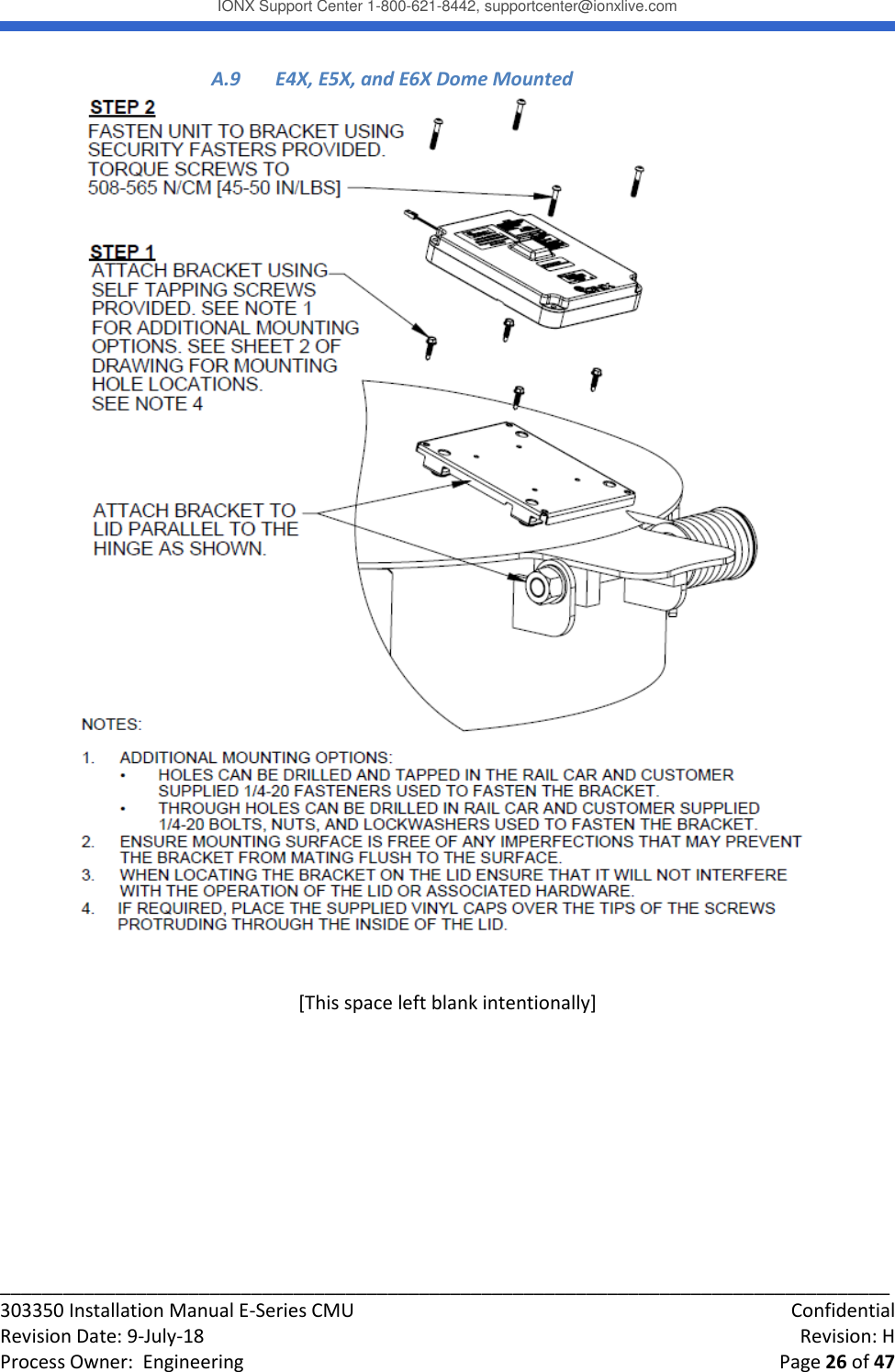 IONX Support Center 1-800-621-8442, supportcenter@ionxlive.com

A.9 E4X, E5X, and E6X Dome Mounted

STEP 2
FASTEN UNIT TO BRACKET USING SECURITY FASTERS PROVIDED. TORQUE SCREWS TO 508-565 N/CM [45-50 IN/LBS]

STEP 1
ATTACH BRACKET USING SELF TAPPING SCREWS PROVIDED. SEE NOTE 1 FOR ADDITIONAL MOUNTING OPTIONS. SEE SHEET 2 OF DRAWING FOR MOUNTING HOLE LOCATIONS. SEE NOTE 4

ATTACH BRACKET TO LID PARALLEL TO THE HINGE AS SHOWN.

NOTES:

1. ADDITIONAL MOUNTING OPTIONS:
• HOLES CAN BE DRILLED AND TAPPED IN THE RAIL CAR AND CUSTOMER SUPPLIED 1/4-20 FASTENERS USED TO FASTEN THE BRACKET.
• THROUGH HOLES CAN BE DRILLED IN RAIL CAR AND CUSTOMER SUPPLIED 1/4-20 BOLTS, NUTS, AND LOCKWASHERS USED TO FASTEN THE BRACKET.
2. ENSURE MOUNTING SURFACE IS FREE OF ANY IMPERFECTIONS THAT MAY PREVENT THE BRACKET FROM MATING FLUSH TO THE SURFACE.
3. WHEN LOCATING THE BRACKET ON THE LID ENSURE THAT IT WILL NOT INTERFERE WITH THE OPERATION OF THE LID OR ASSOCIATED HARDWARE.
4. IF REQUIRED, PLACE THE SUPPLIED VINYL CAPS OVER THE TIPS OF THE SCREWS PROTRUDING THROUGH THE INSIDE OF THE LID.

[This space left blank intentionally]

303350 Installation Manual E-Series CMU
Revision Date: 9-July-18
Process Owner: Engineering
Confidential
Revision: H
Page 26 of 47