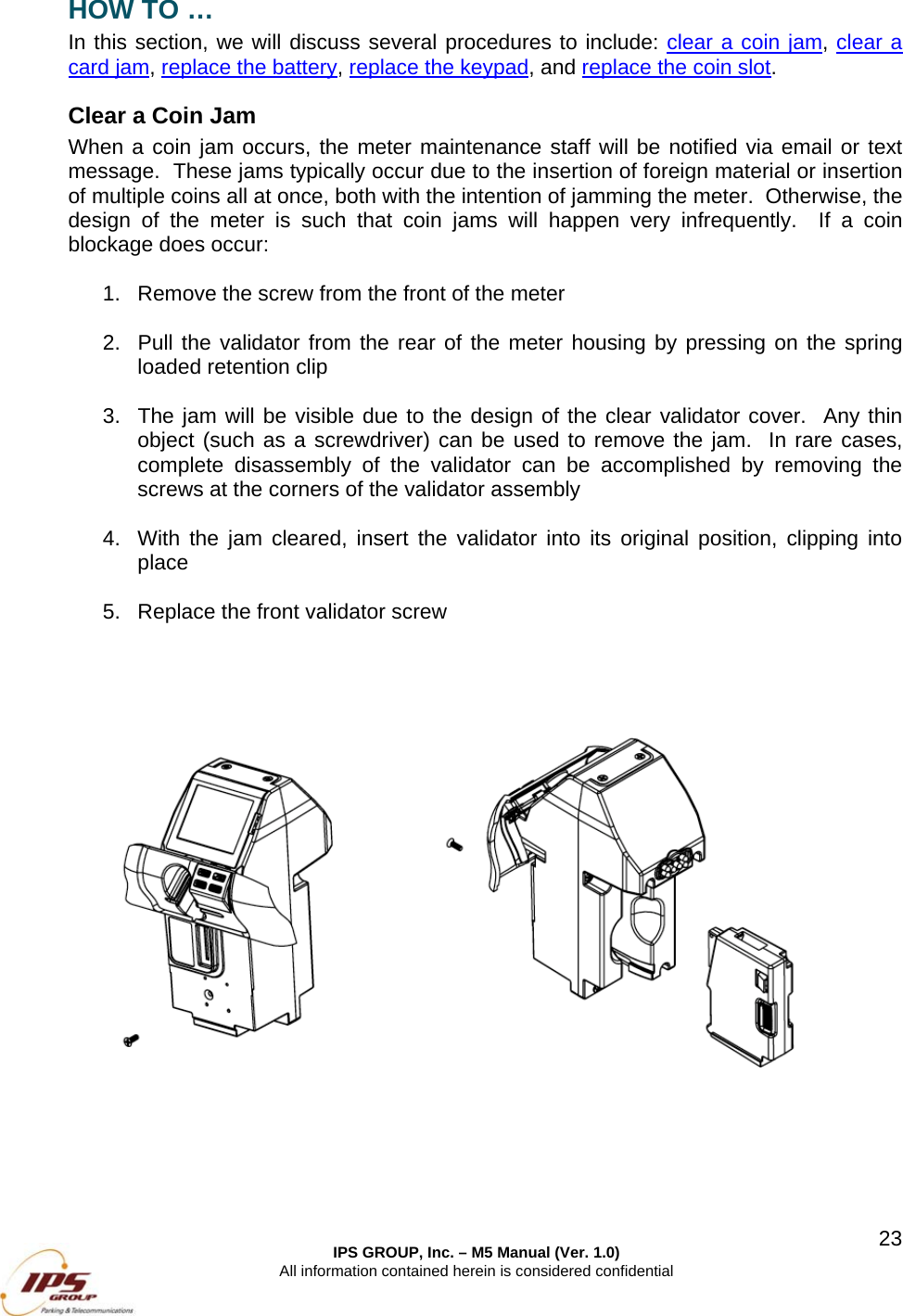 HOW TO …

In this section, we will discuss several procedures to include: clear a coin jam, clear a card jam, replace the battery, replace the keypad, and replace the coin slot.

Clear a Coin Jam

When a coin jam occurs, the meter maintenance staff will be notified via email or text message. These jams typically occur due to the insertion of foreign material or insertion of multiple coins all at once, both with the intention of jamming the meter. Otherwise, the design of the meter is such that coin jams will happen very infrequently. If a coin blockage does occur:

1. Remove the screw from the front of the meter

2. Pull the validator from the rear of the meter housing by pressing on the spring loaded retention clip

3. The jam will be visible due to the design of the clear validator cover. Any thin object (such as a screwdriver) can be used to remove the jam. In rare cases, complete disassembly of the validator can be accomplished by removing the screws at the corners of the validator assembly

4. With the jam cleared, insert the validator into its original position, clipping into place

5. Replace the front validator screw

23

IPS GROUP, Inc. – M5 Manual (Ver. 1.0)
All information contained herein is considered confidential

IPS GROUP Parking & Telecommunications