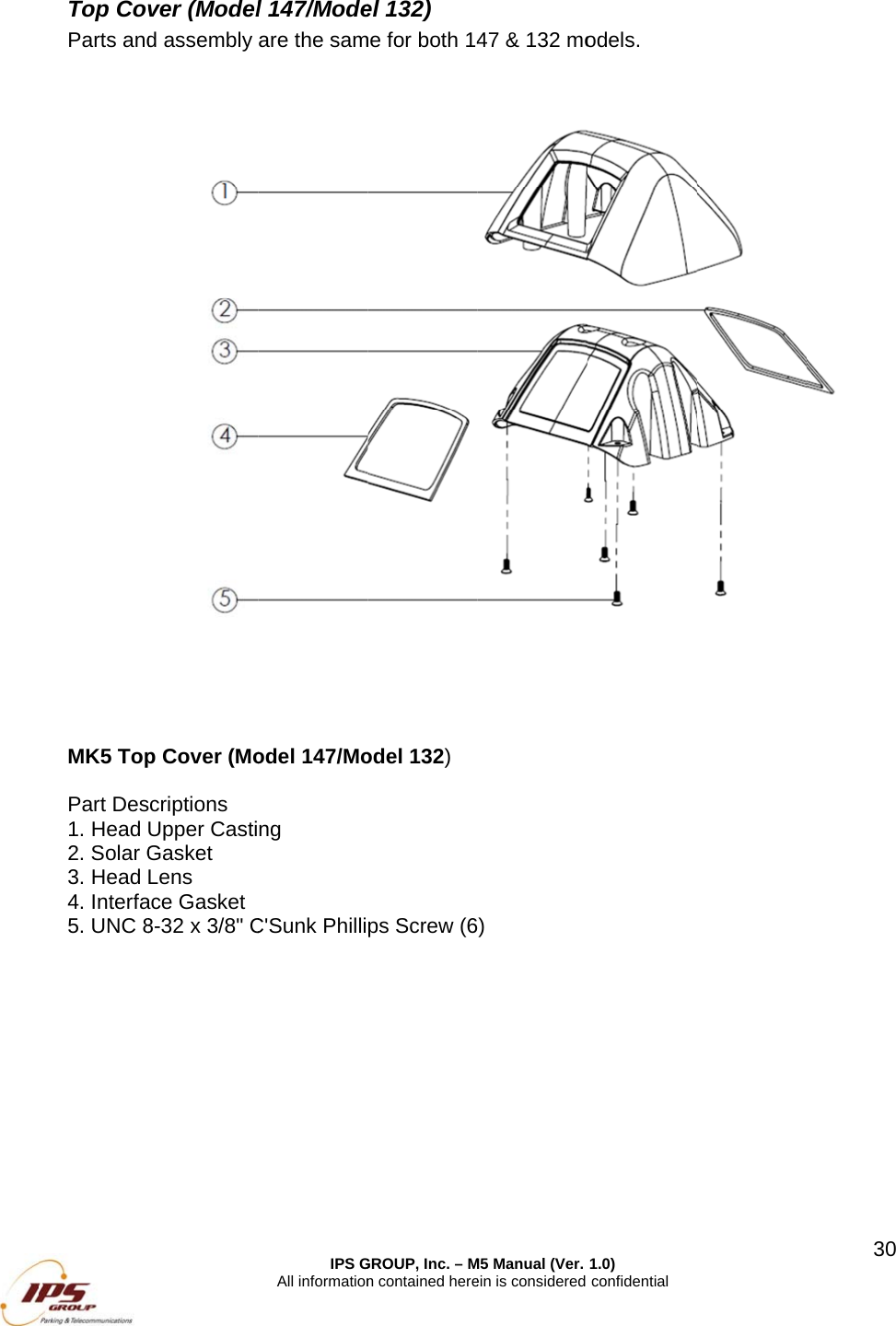 Top Cover (Model 147/Model 132)
Parts and assembly are the same for both 147 & 132 models.

1
2
3
4
5

MK5 Top Cover (Model 147/Model 132)

Part Descriptions
1. Head Upper Casting
2. Solar Gasket
3. Head Lens
4. Interface Gasket
5. UNC 8-32 x 3/8" C'Sunk Phillips Screw (6)

30

IPS GROUP, Inc. – M5 Manual (Ver. 1.0)
All information contained herein is considered confidential

IPS GROUP
Parking & Telecommunications