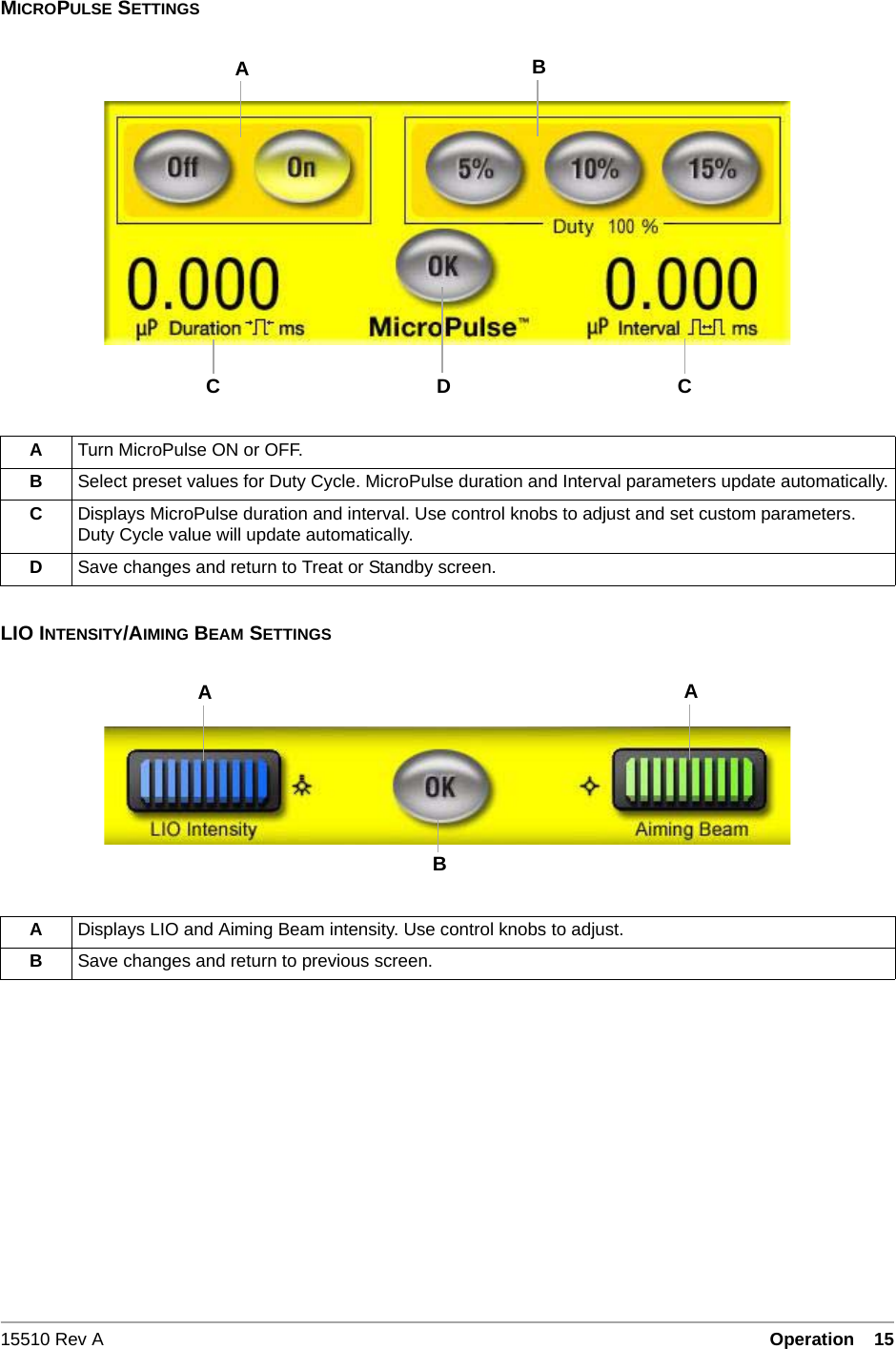 MICROPULSE SETTINGS

A B

Off On 5% 10% 15%

Duty 100 %

0.000 OK 0.000

µP Duration ms MicroPulse™ µP Interval ms

C D C

| A | Turn MicroPulse ON or OFF. |
|---|---|
| B | Select preset values for Duty Cycle. MicroPulse duration and Interval parameters update automatically. |
| C | Displays MicroPulse duration and interval. Use control knobs to adjust and set custom parameters. Duty Cycle value will update automatically. |
| D | Save changes and return to Treat or Standby screen. |

LIO INTENSITY/AIMING BEAM SETTINGS

A A

OK

LIO Intensity Aiming Beam

B

| A | Displays LIO and Aiming Beam intensity. Use control knobs to adjust. |
|---|---|
| B | Save changes and return to previous screen. |

15510 Rev A Operation 15