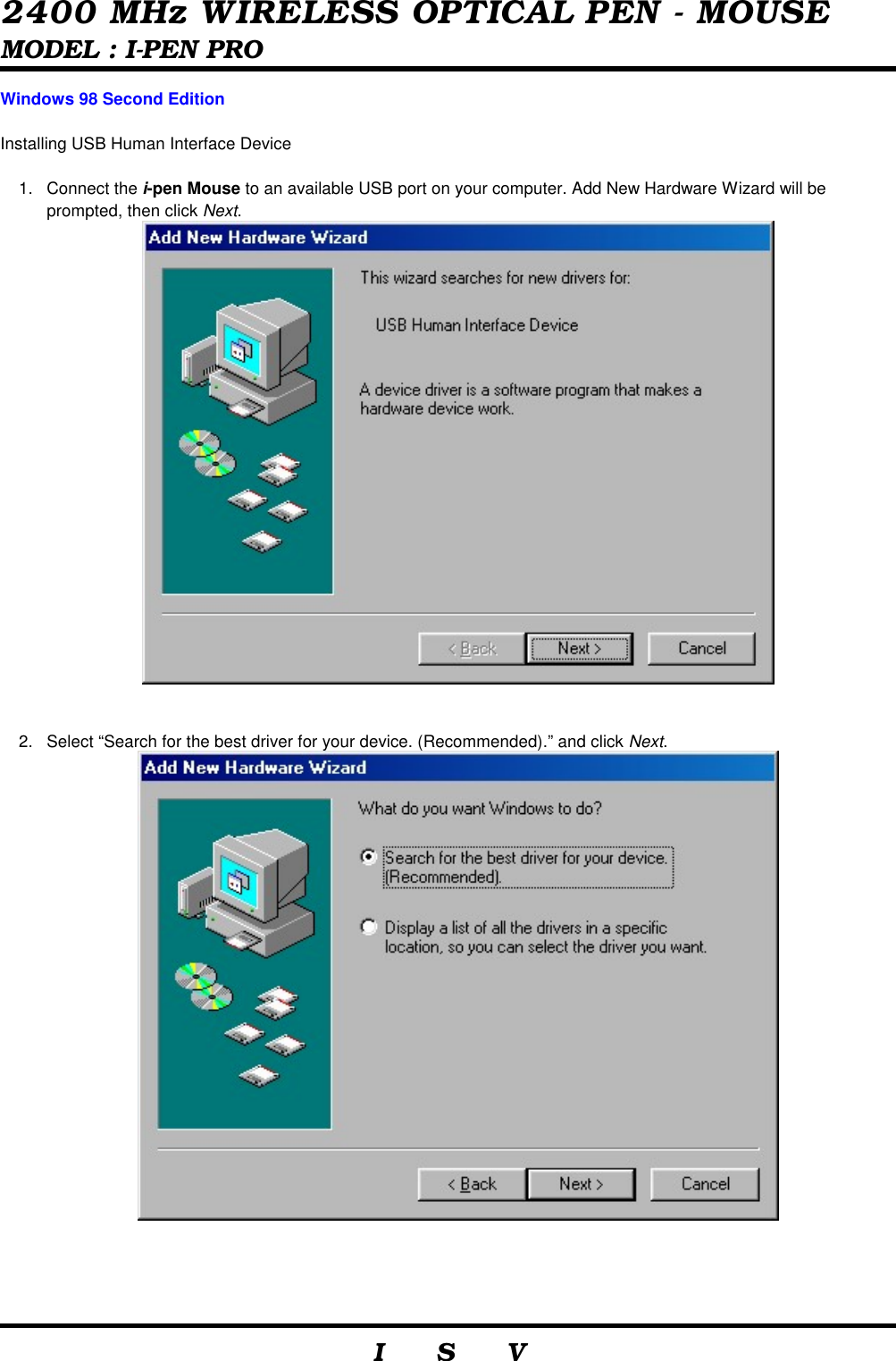 2400 MHz WIRELESS OPTICAL PEN - MOUSE
MODEL : I-PEN PRO

Windows 98 Second Edition

Installing USB Human Interface Device

1. Connect the i-pen Mouse to an available USB port on your computer. Add New Hardware Wizard will be prompted, then click Next.

Add New Hardware Wizard

This wizard searches for new drivers for:

USB Human Interface Device

A device driver is a software program that makes a hardware device work.

< Back
Next >
Cancel

2. Select “Search for the best driver for your device. (Recommended).” and click Next.

Add New Hardware Wizard

What do you want Windows to do?

Search for the best driver for your device. (Recommended).

Display a list of all the drivers in a specific location, so you can select the driver you want.

< Back
Next >
Cancel

I S V