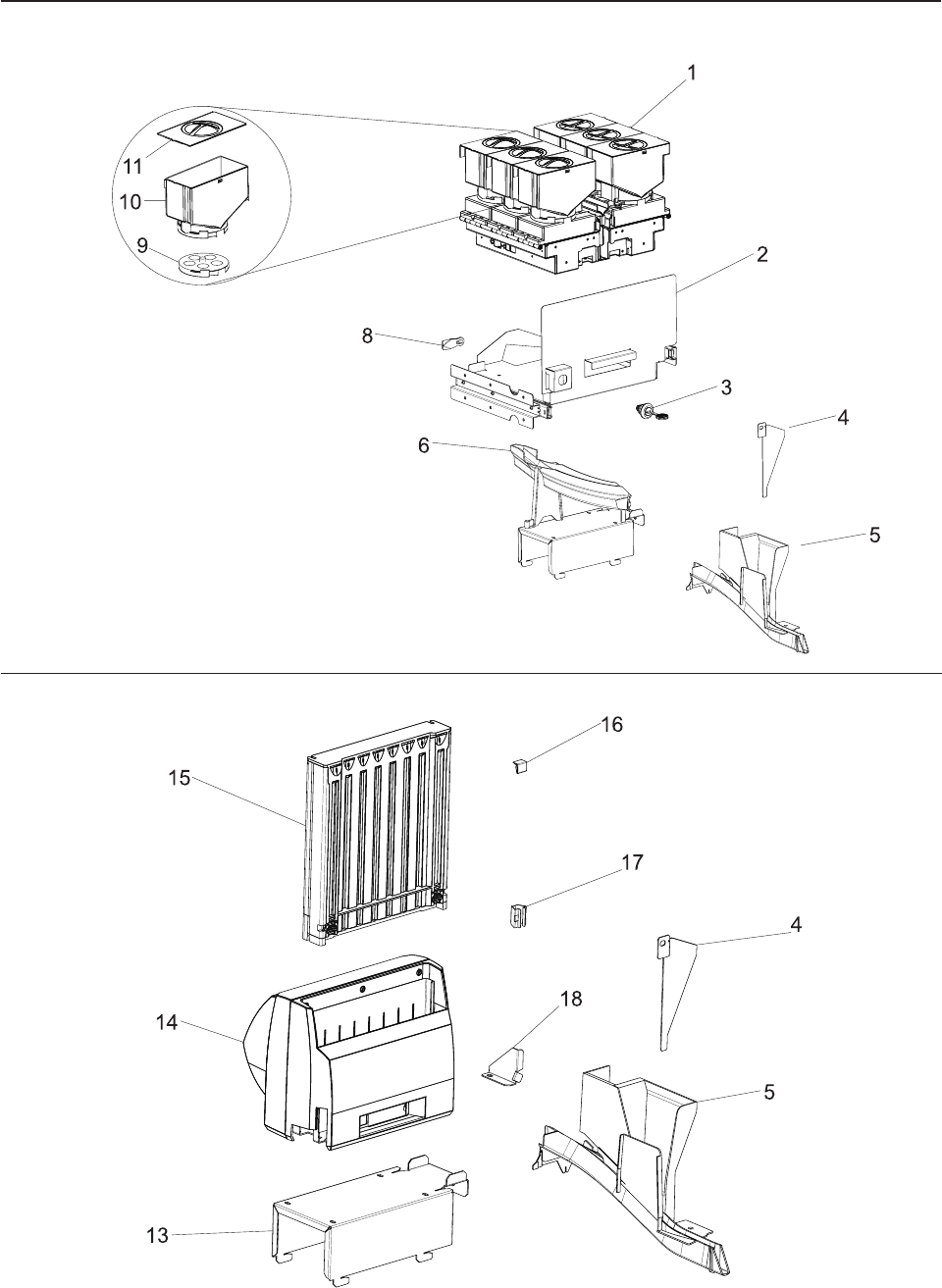 1
11
10
9
2
8
3
4
6
5

16
15
17
4
18
14
5
13