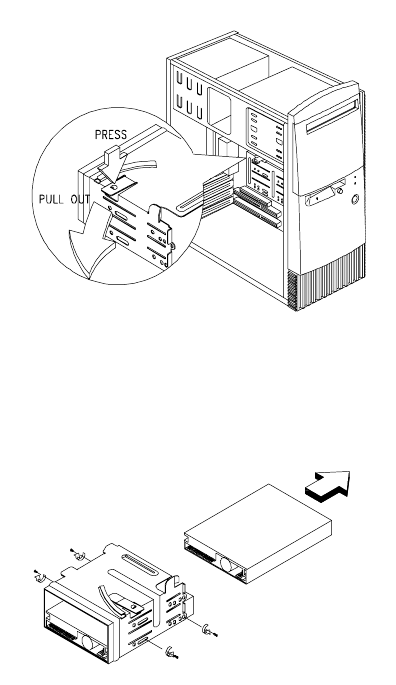 PRESS

PULL OUT