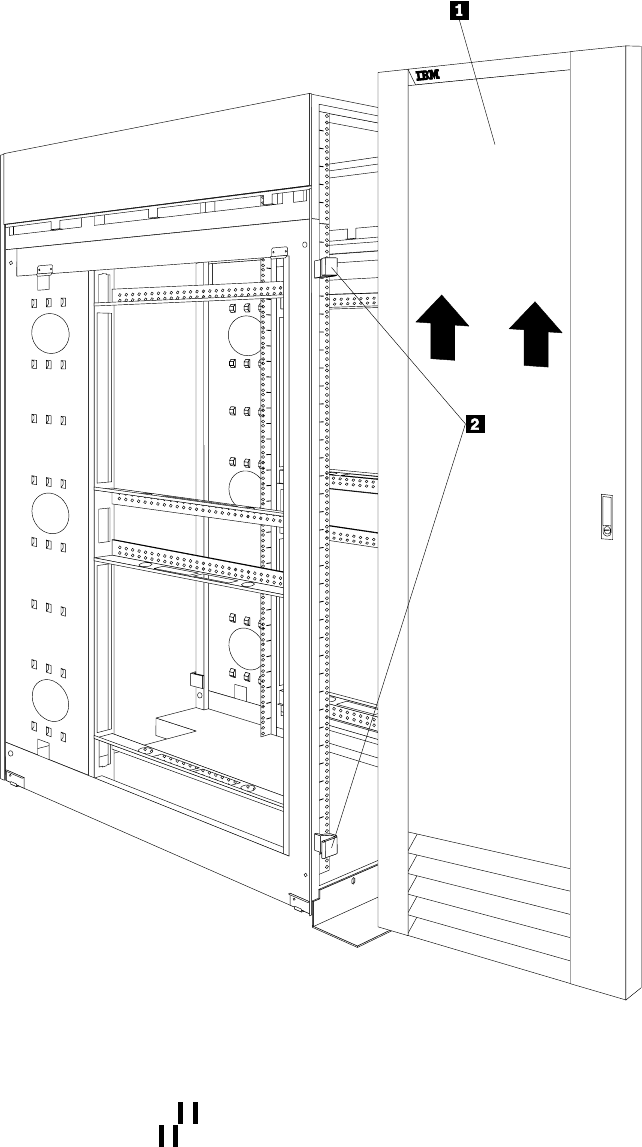 1

IBM

2