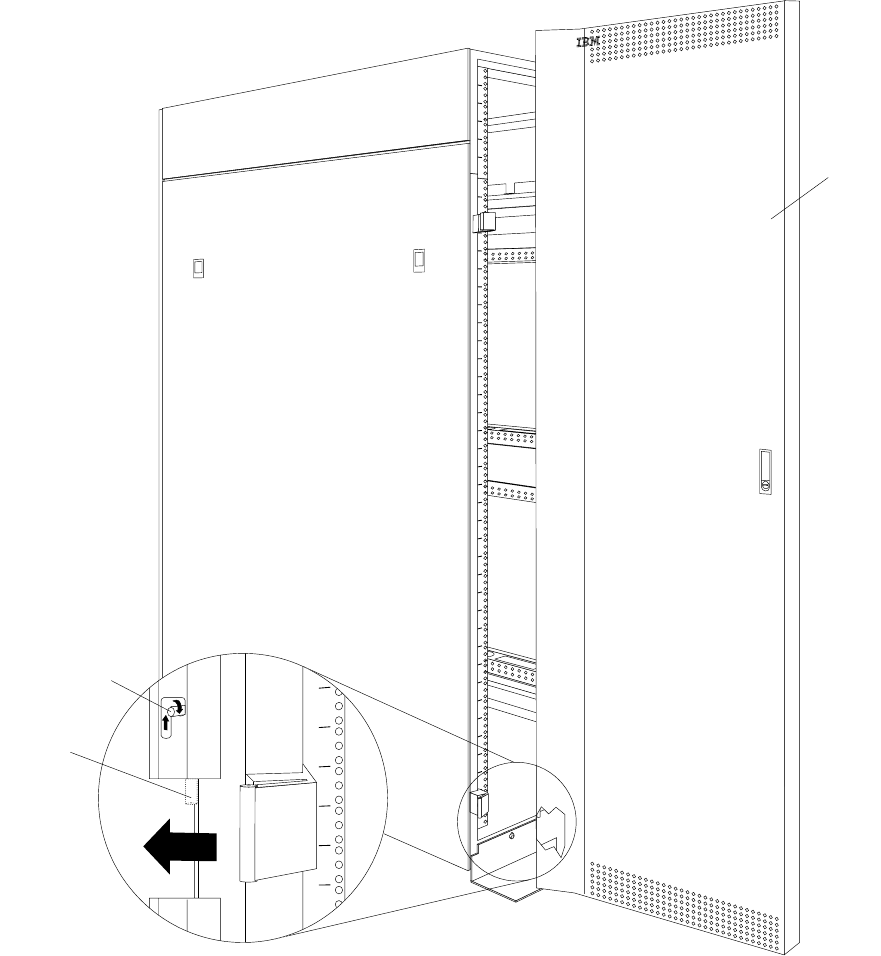 IBM