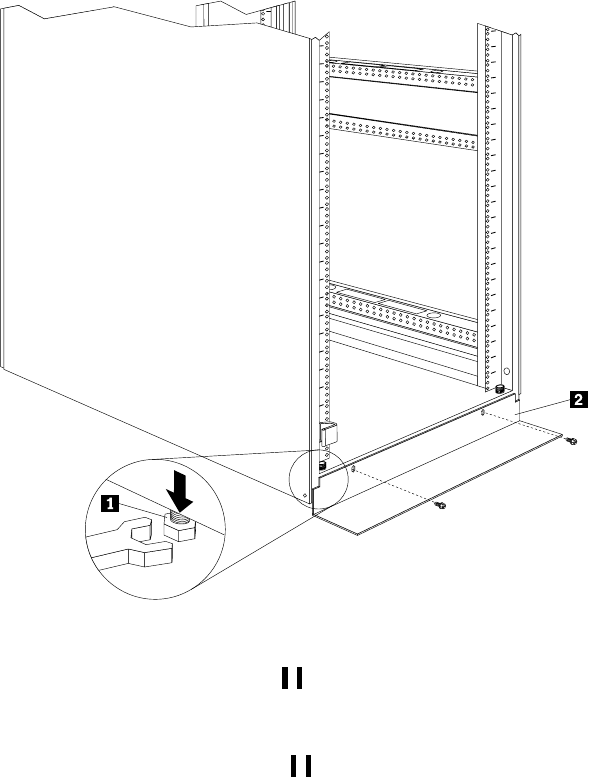 2

1