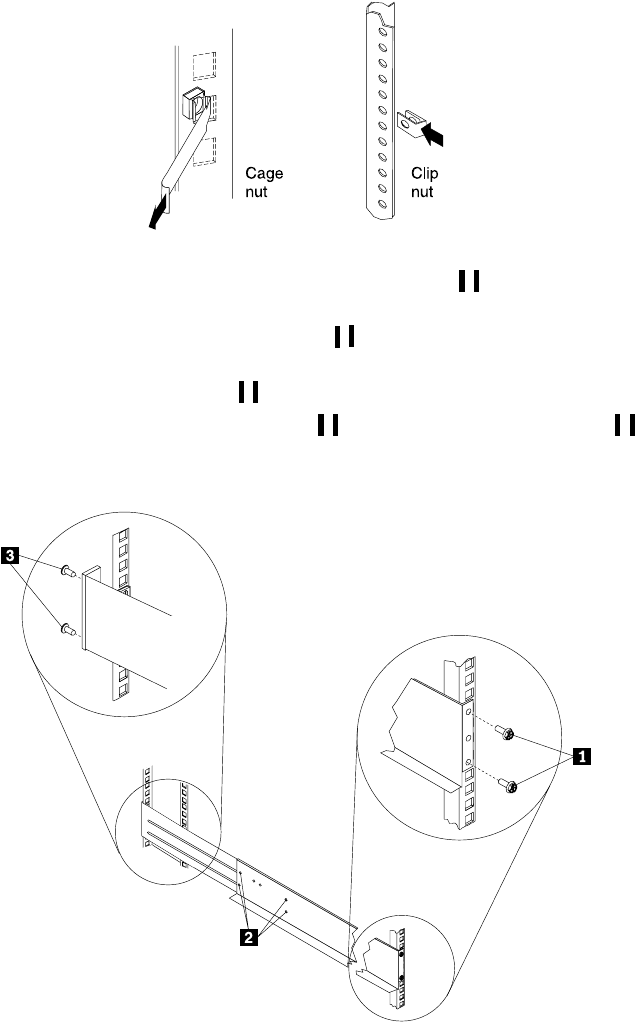 Cage nut

Clip nut

3

1

2