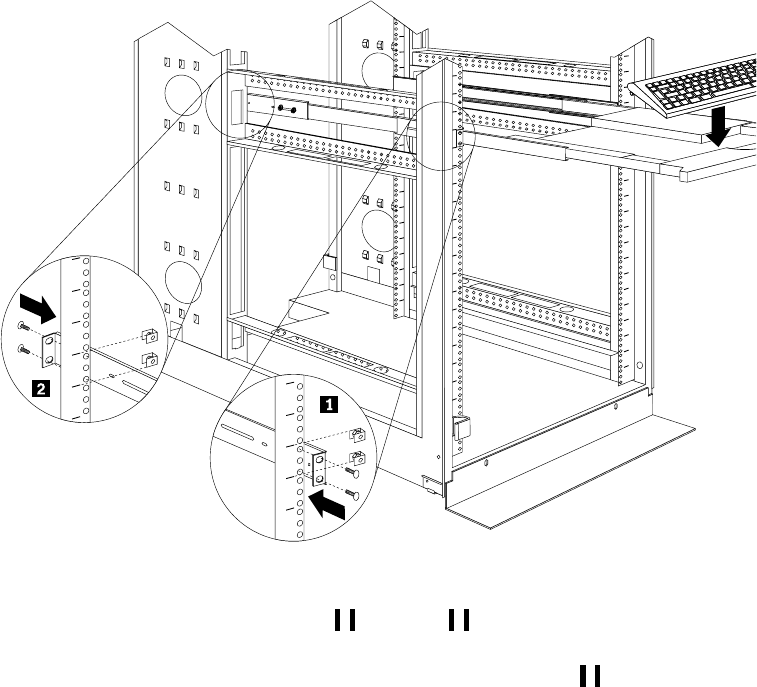 2

1