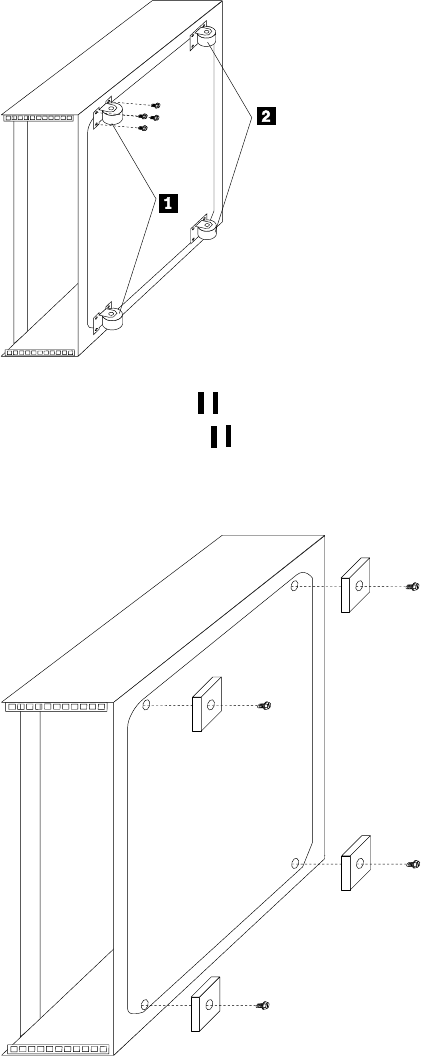 2

1