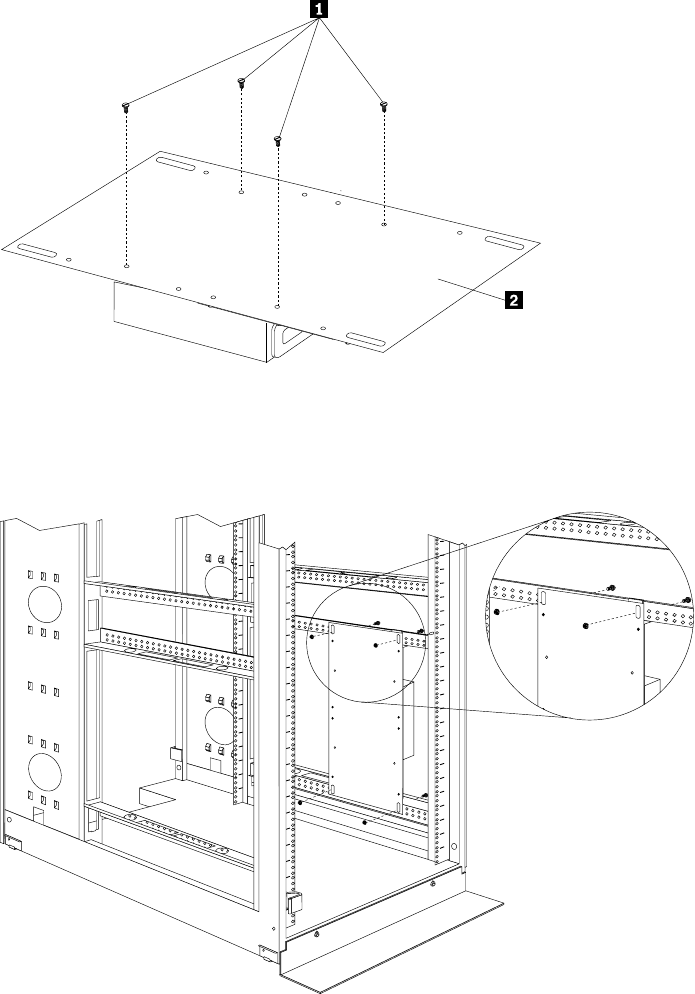 1

2