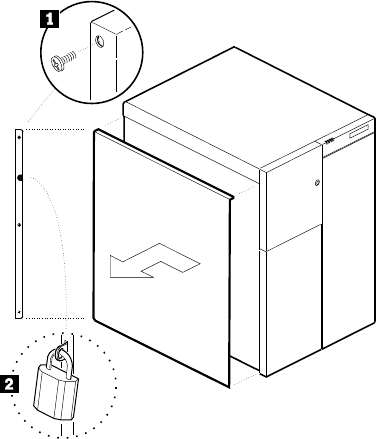 1

2