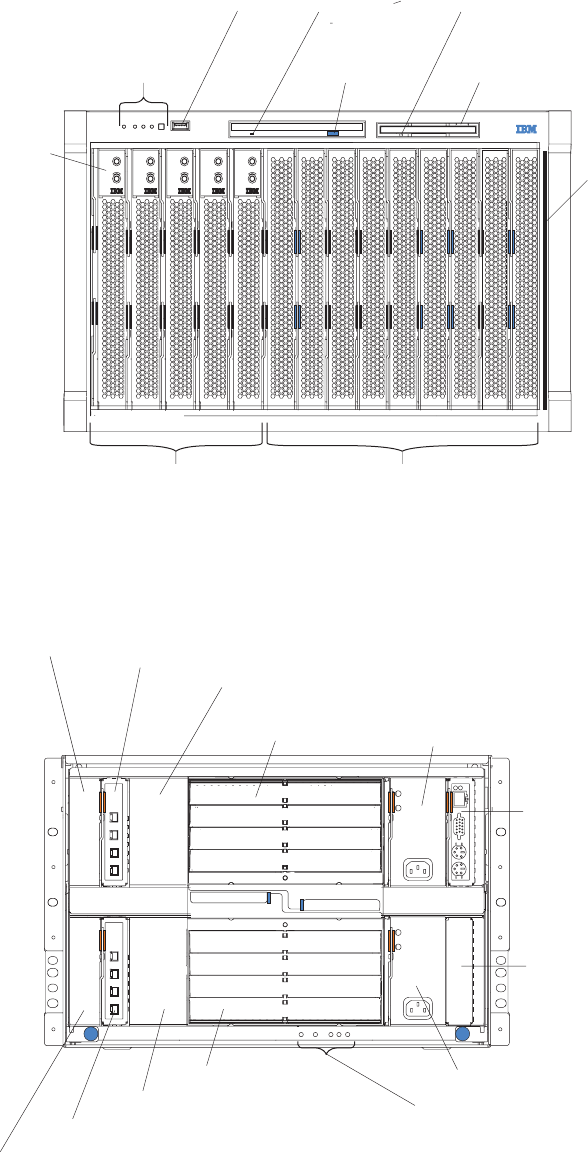 IBM

IBM IBM IBM IBM IBM