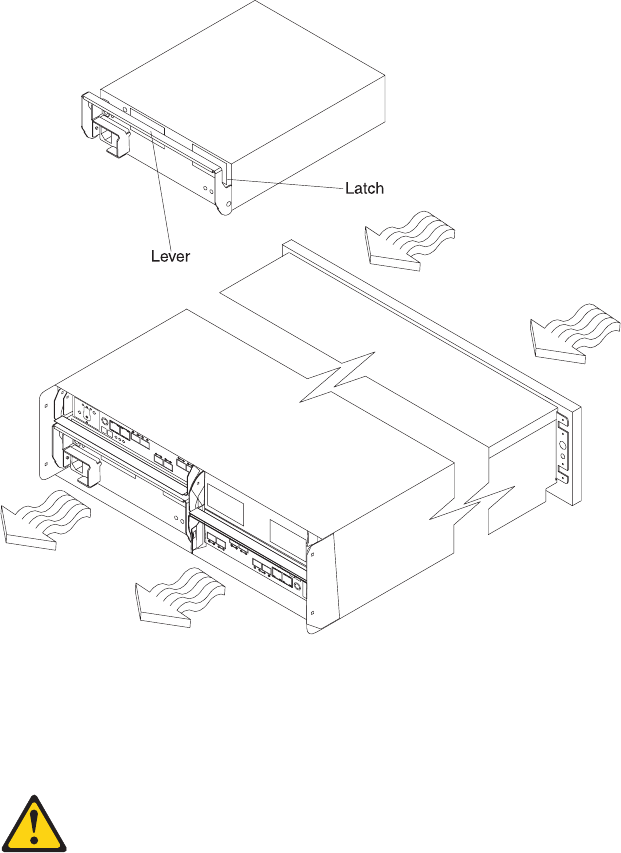 Latch

Lever