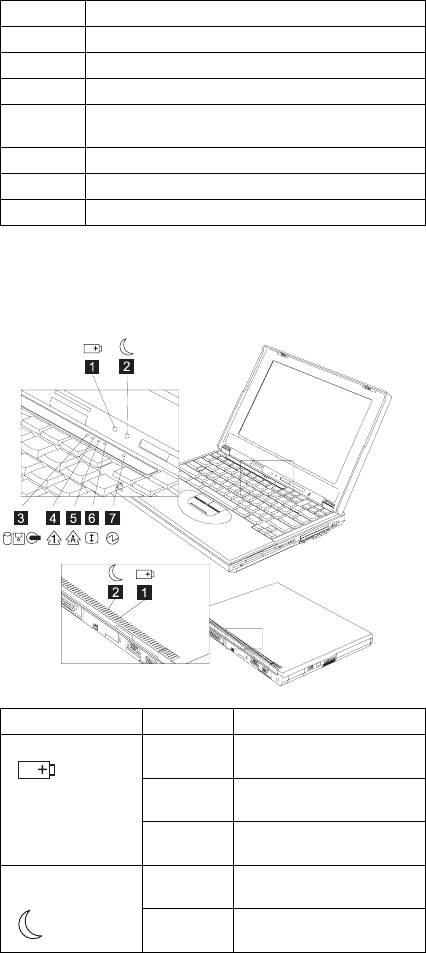 1 2 3 4 5 6 7
2 1