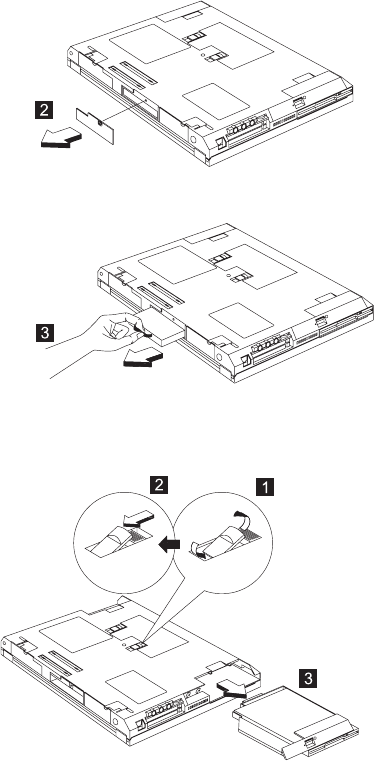 2

3

2

1

3