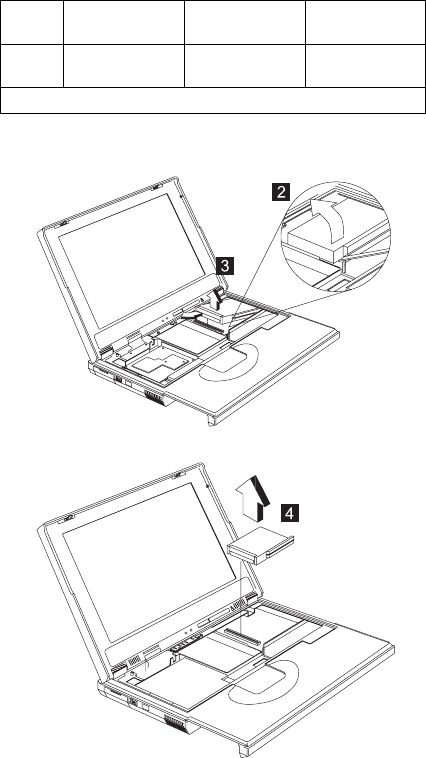 2

3

4