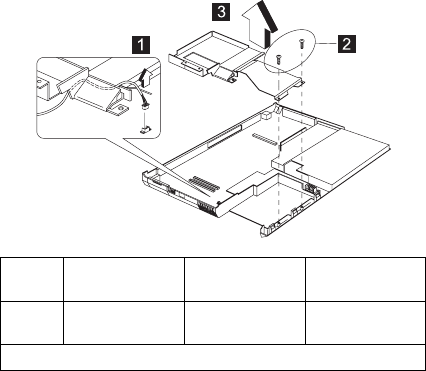 3

1

2