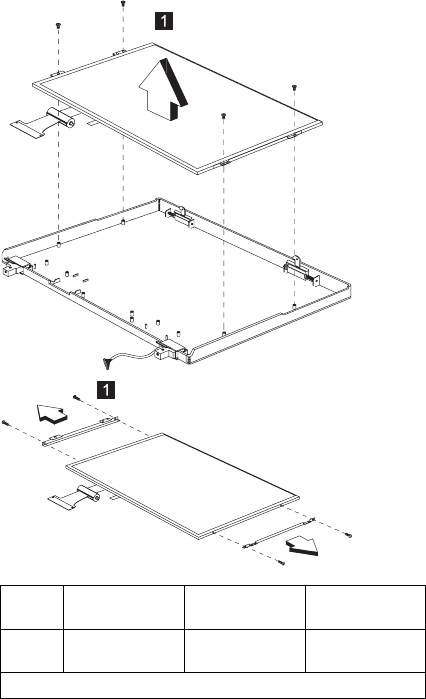 1

1