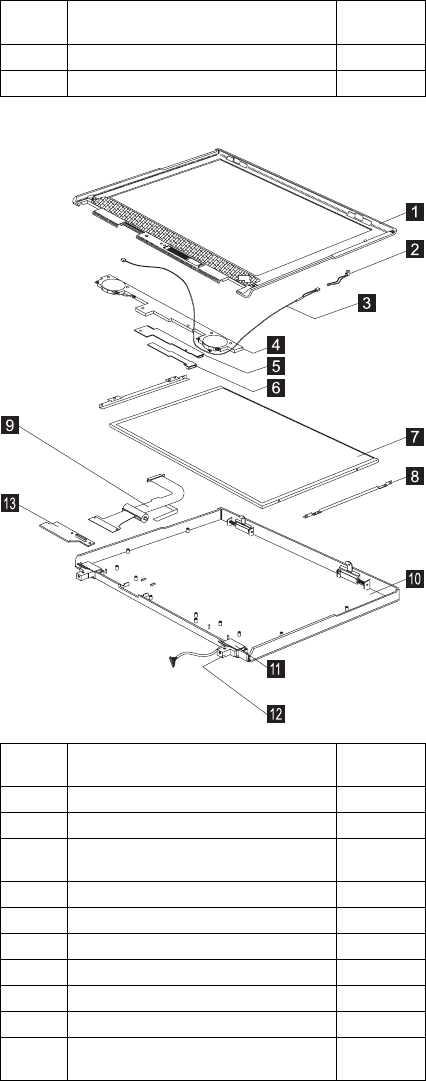 1
2
3
4
5
6
7
8
9
10
11
12
13