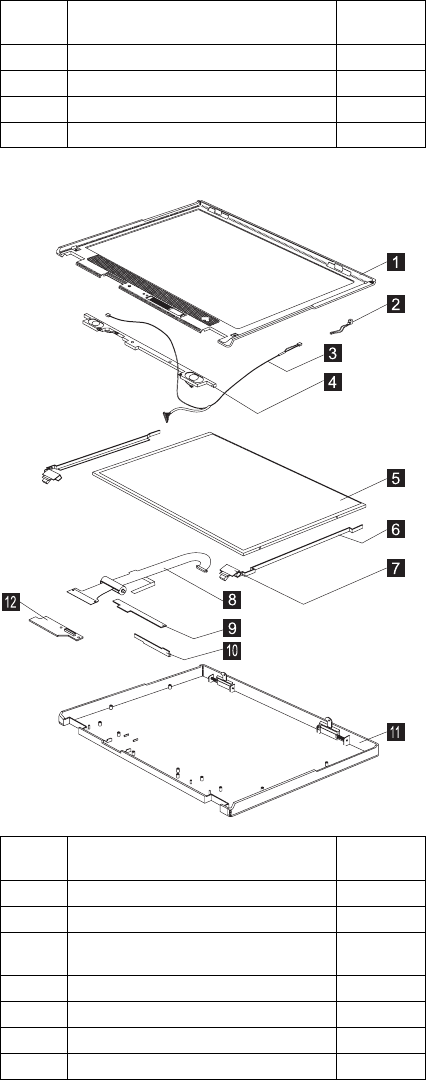 1
2
3
4
5
6
7
8
9
10
11
12