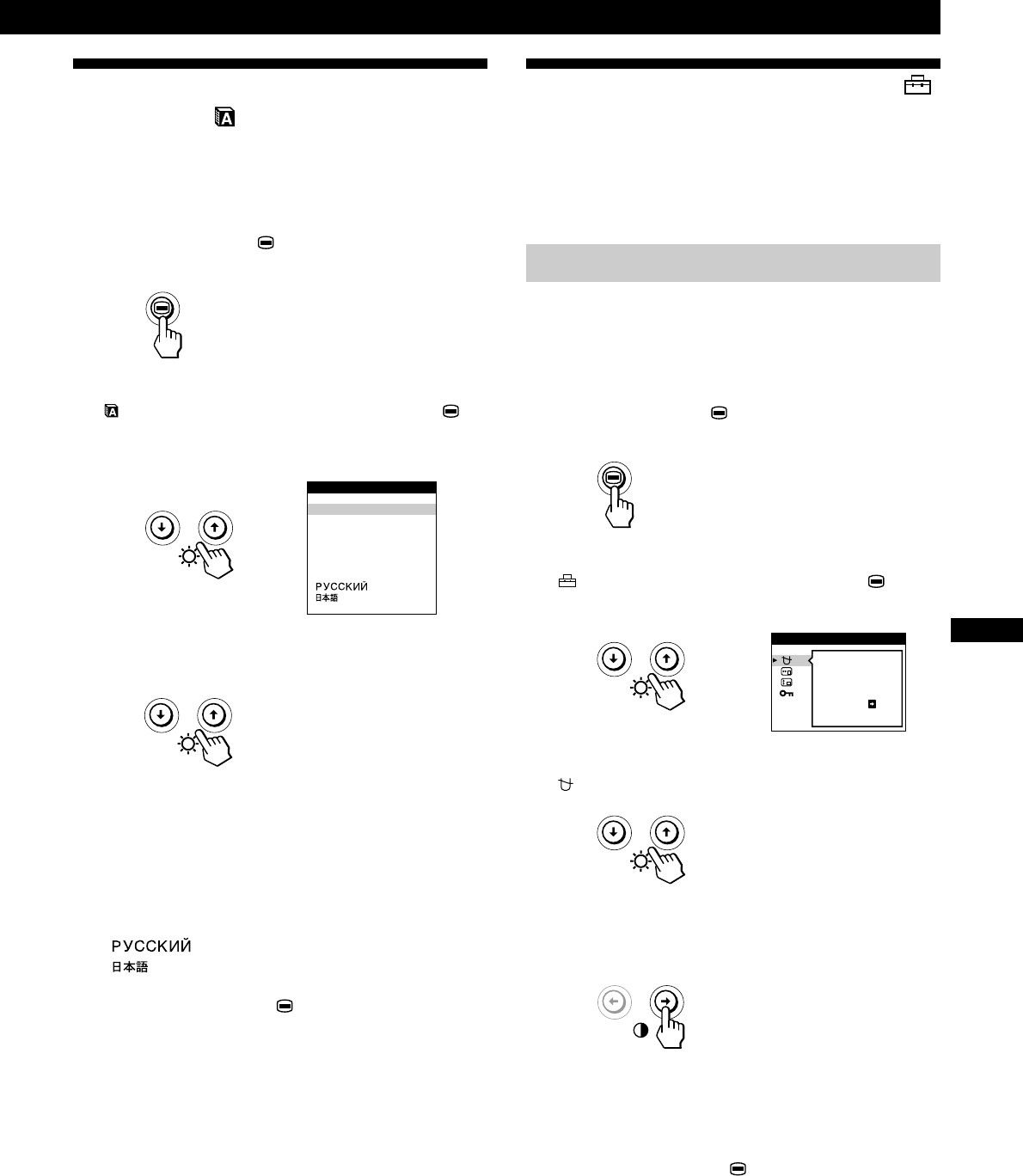 РУССКИЙ
日本語

РУССКИЙ
日本語