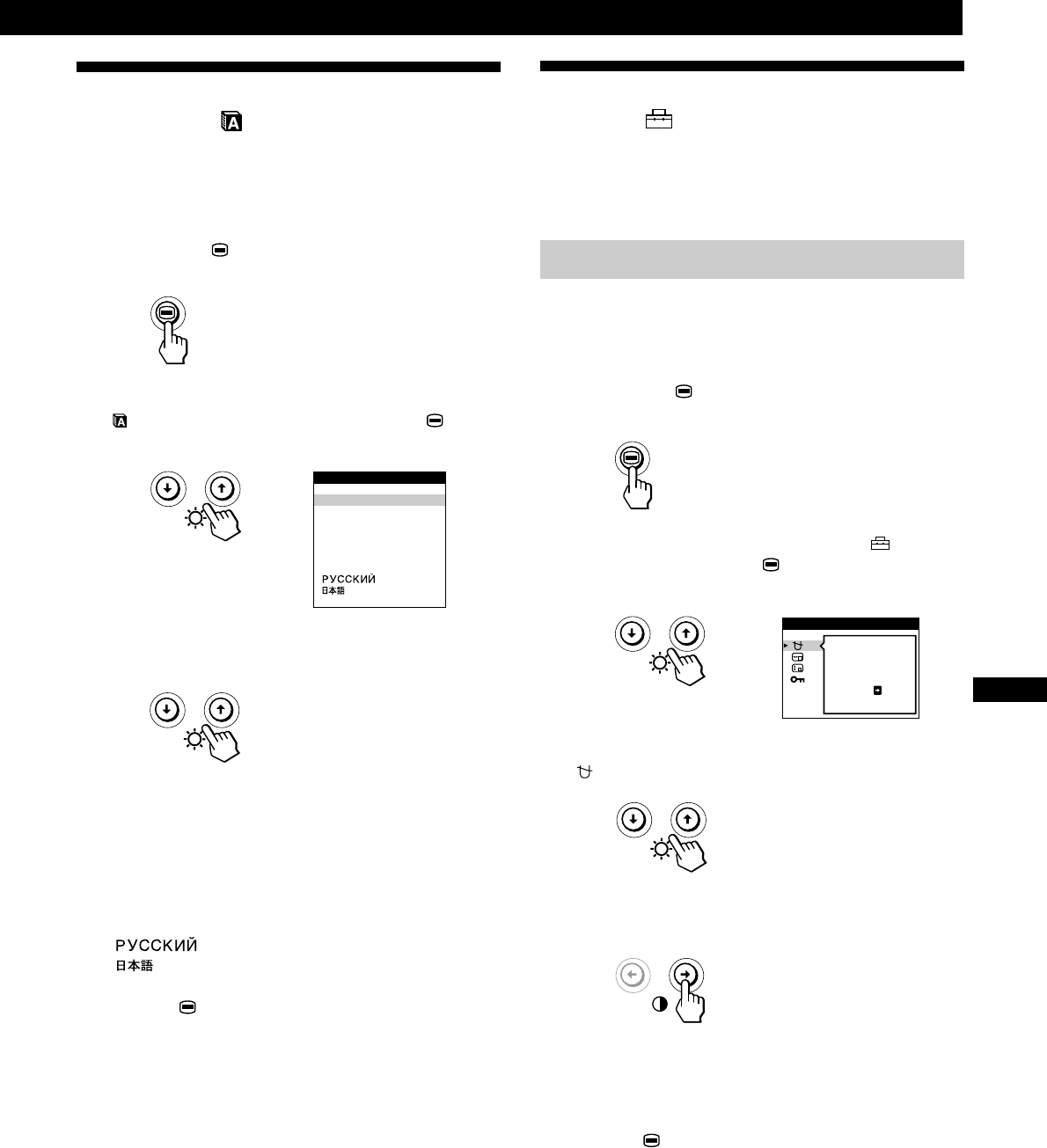 РУССКИЙ
日本語

РУССКИЙ
日本語