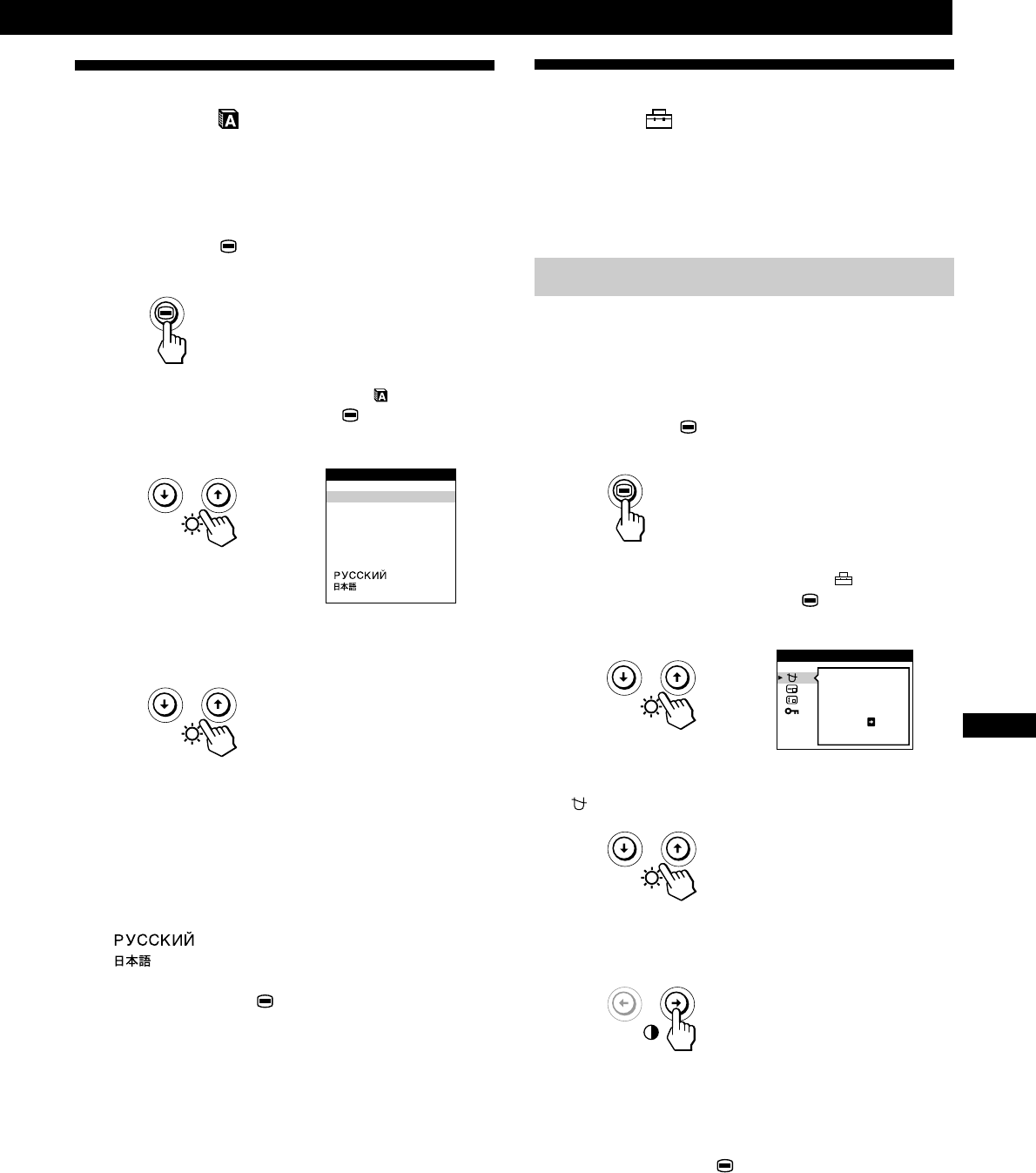 РУССКИЙ
日本語

РУССКИЙ
日本語