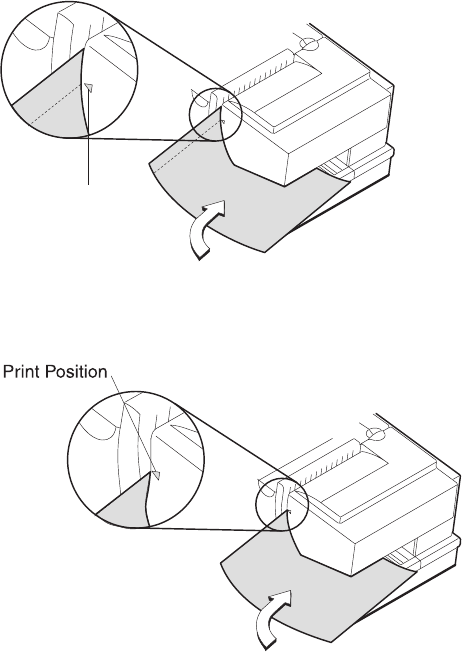 Print Position