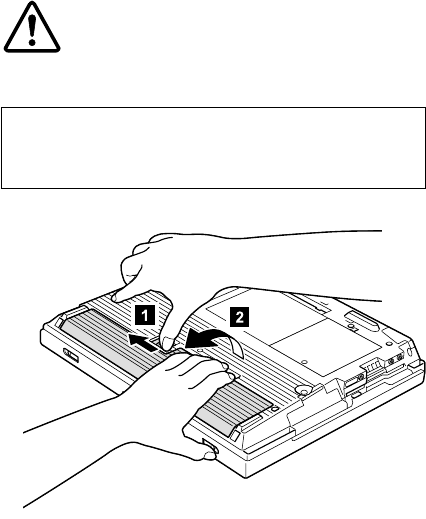 1

2