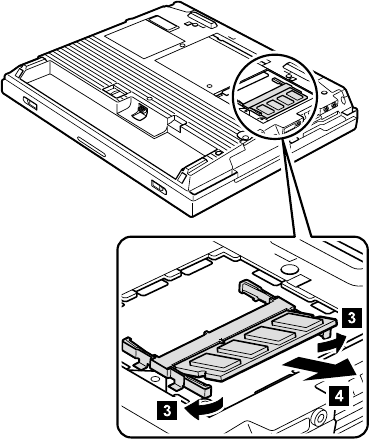 3
4
3