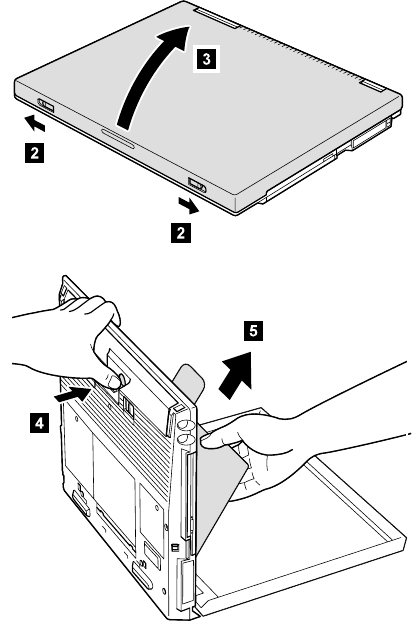 3

2

2

5

4