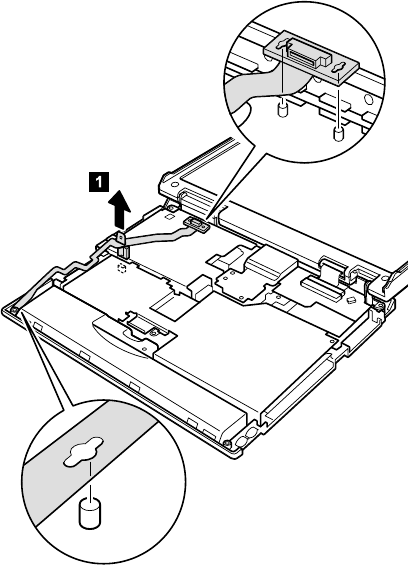 1