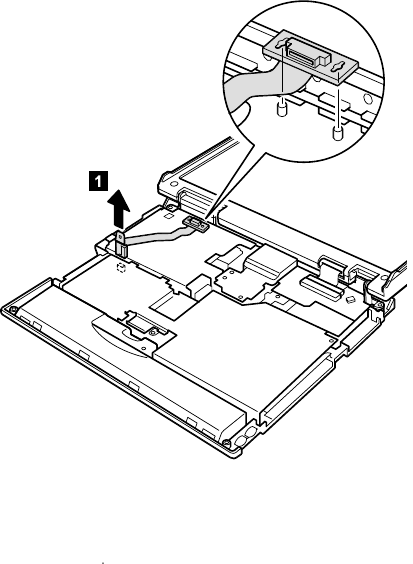 1