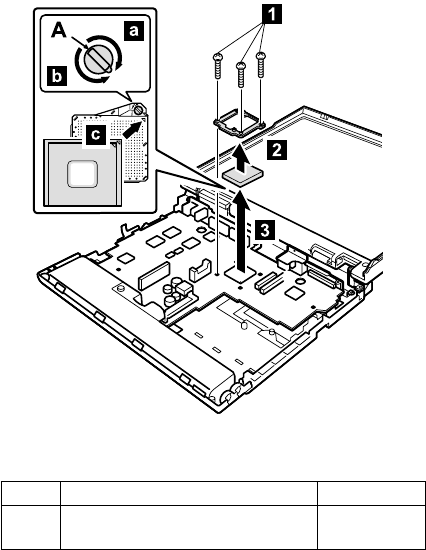 A
a
b
c
1
2
3