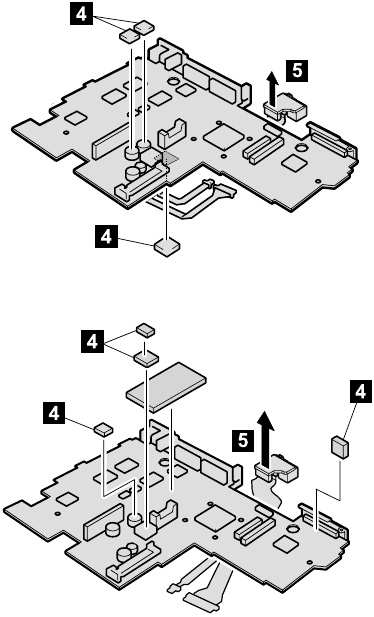 4
5
4
4
4
5
4