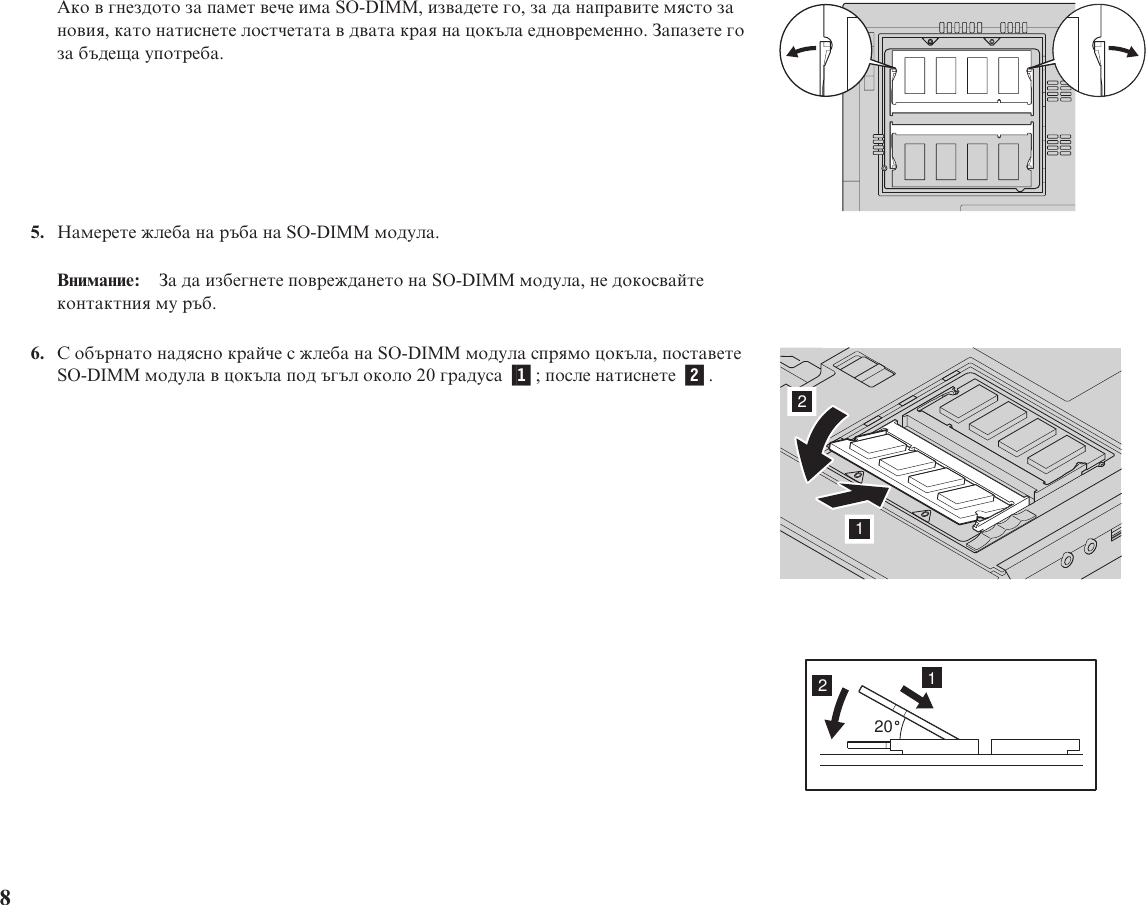 Ако в гнездото за памет вече има SO-DIMM, извадете го, за да направите място за новия, като натиснете лостчетата в двата края на цокъла едновременно. Запазете го за бъдеща употреба.

5. Намерете жлеба на ръба на SO-DIMM модула.

Внимание: За да избегнете повреждането на SO-DIMM модула, не докосвайте контактния му ръб.

6. С обърнато надясно крайче с жлеба на SO-DIMM модула спрямо цокъла, поставете SO-DIMM модула в цокъла под ъгъл около 20 градуса 1 ; после натиснете 2 .

2

1

2

1

20°

8