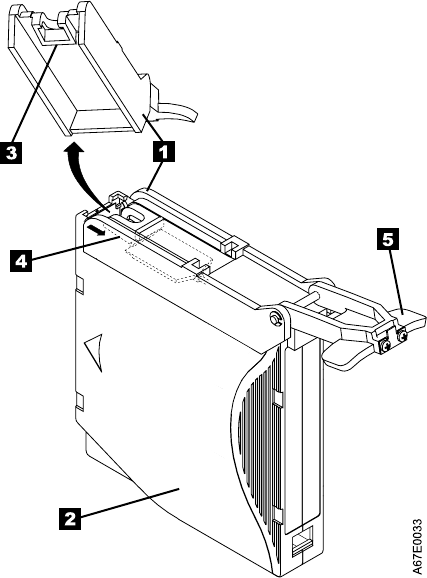 3
1
4
5
2
A67E0033