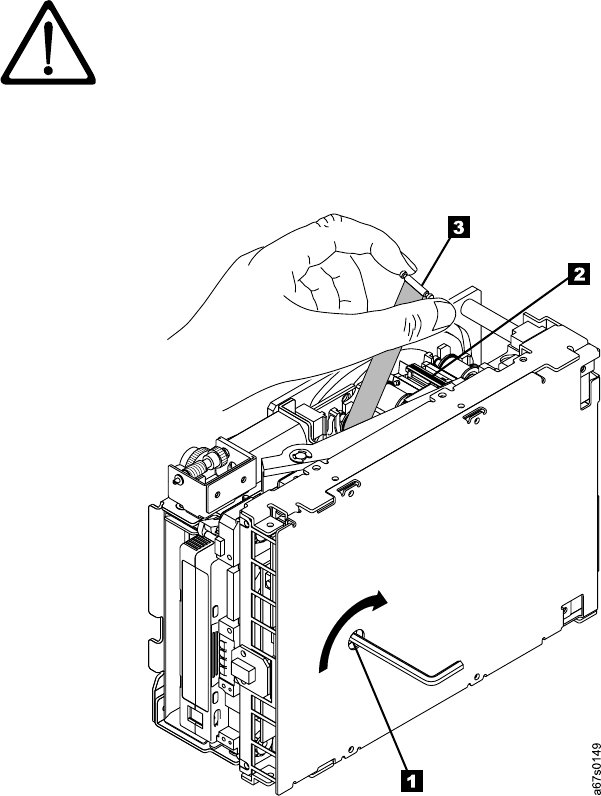 3
2
1
a67s0149