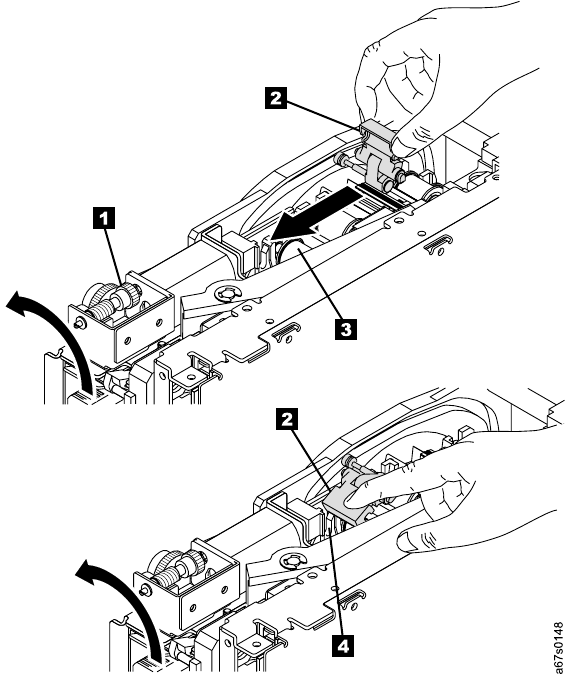 2
1
3
2
4
a67s0148