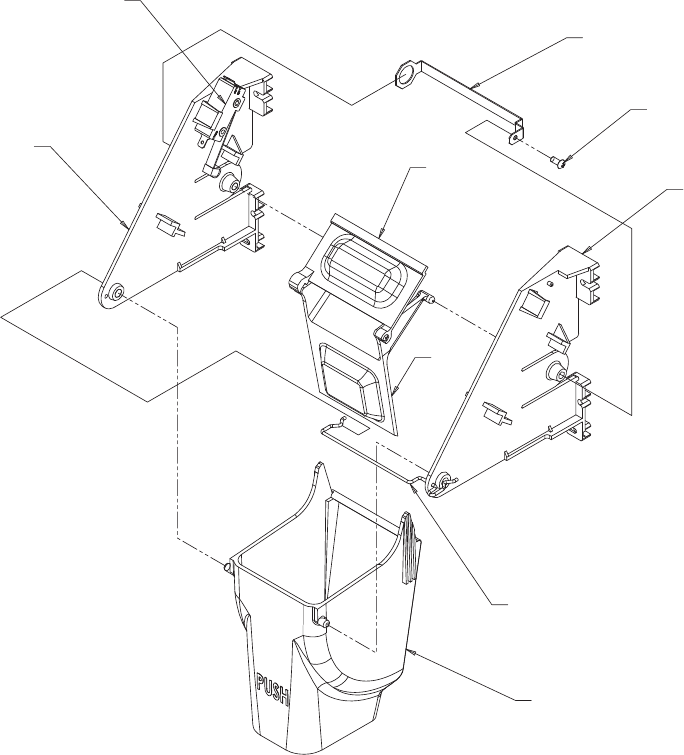 PUSH