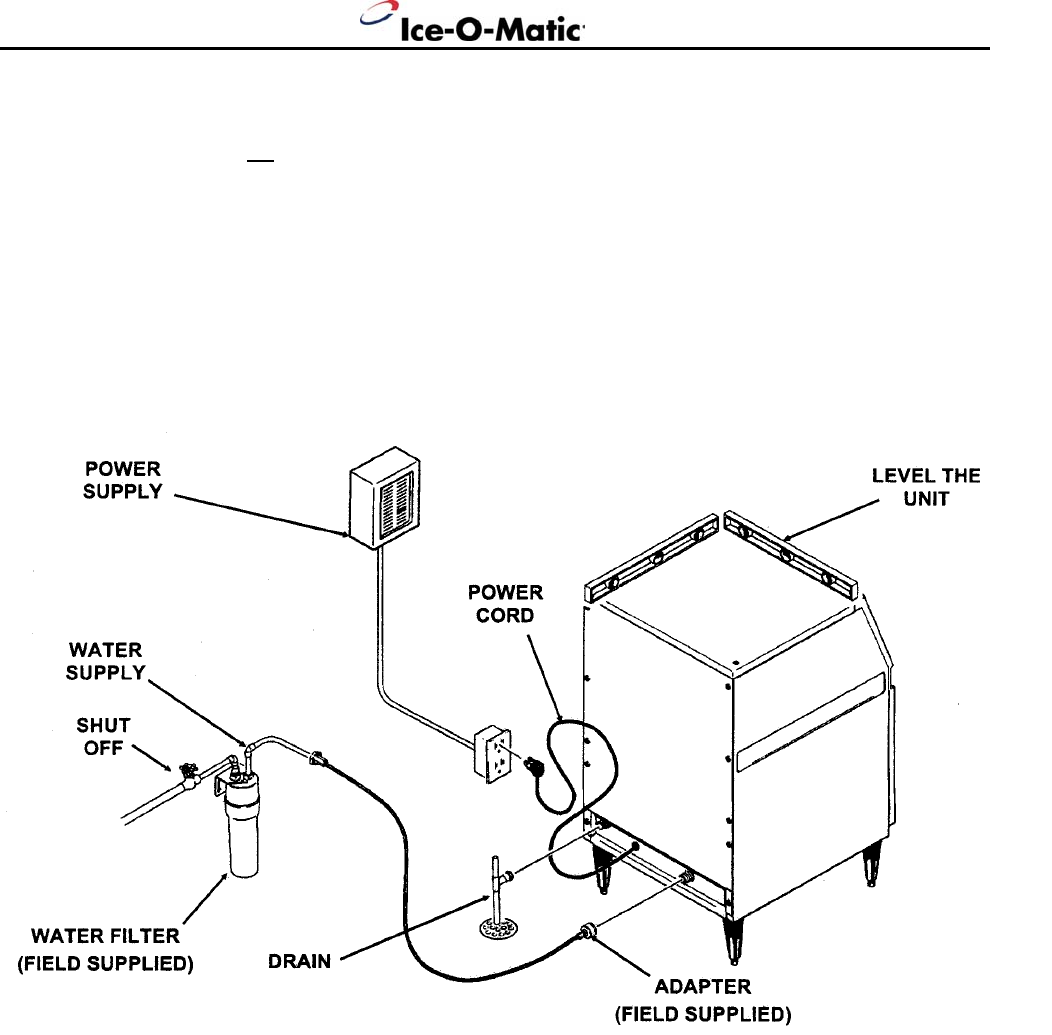 Ice-O-Matic

POWER SUPPLY

LEVEL THE UNIT

POWER CORD

WATER SUPPLY

SHUT OFF

WATER FILTER (FIELD SUPPLIED)

DRAIN

ADAPTER (FIELD SUPPLIED)