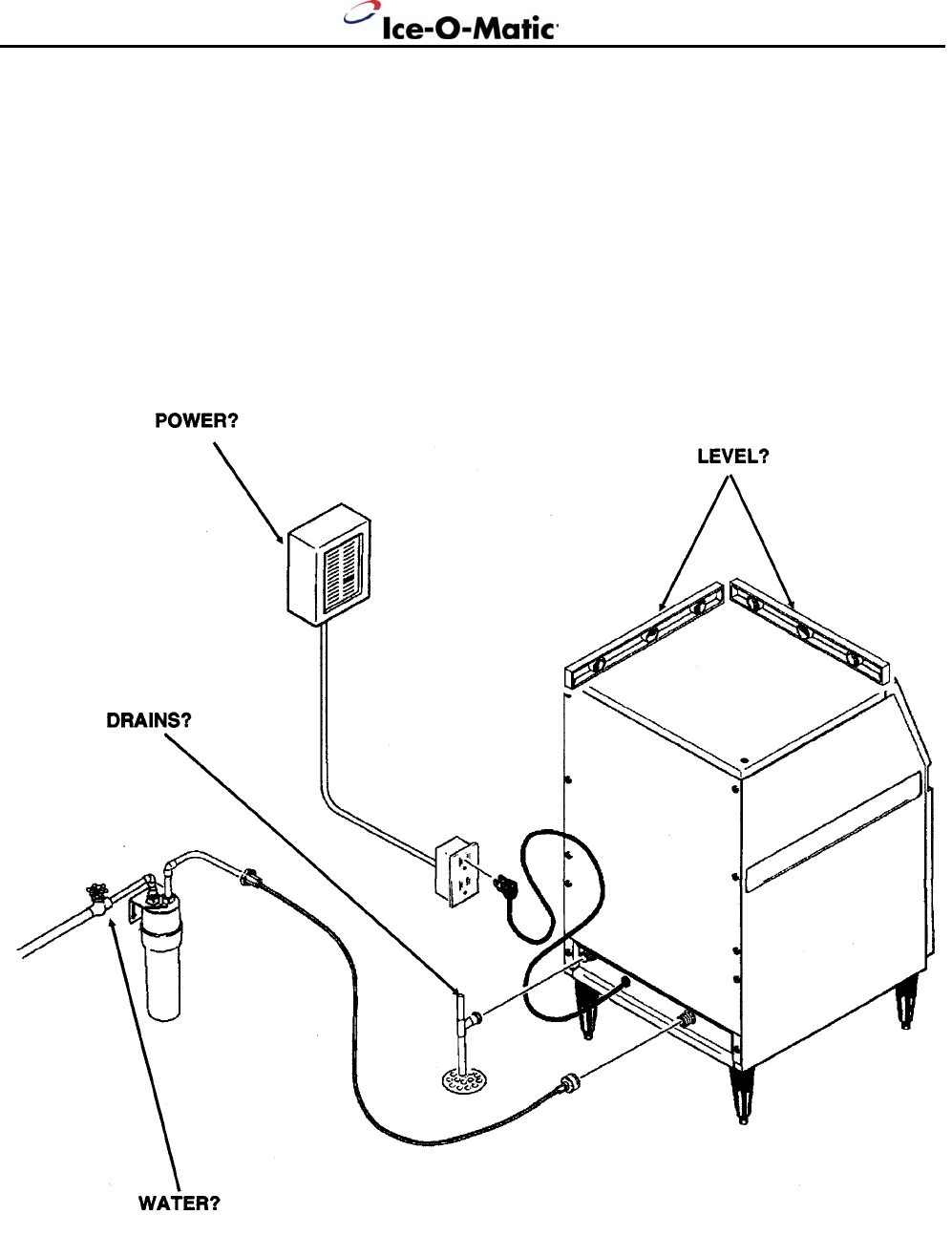 Ice-O-Matic

POWER?

LEVEL?

DRAINS?

WATER?