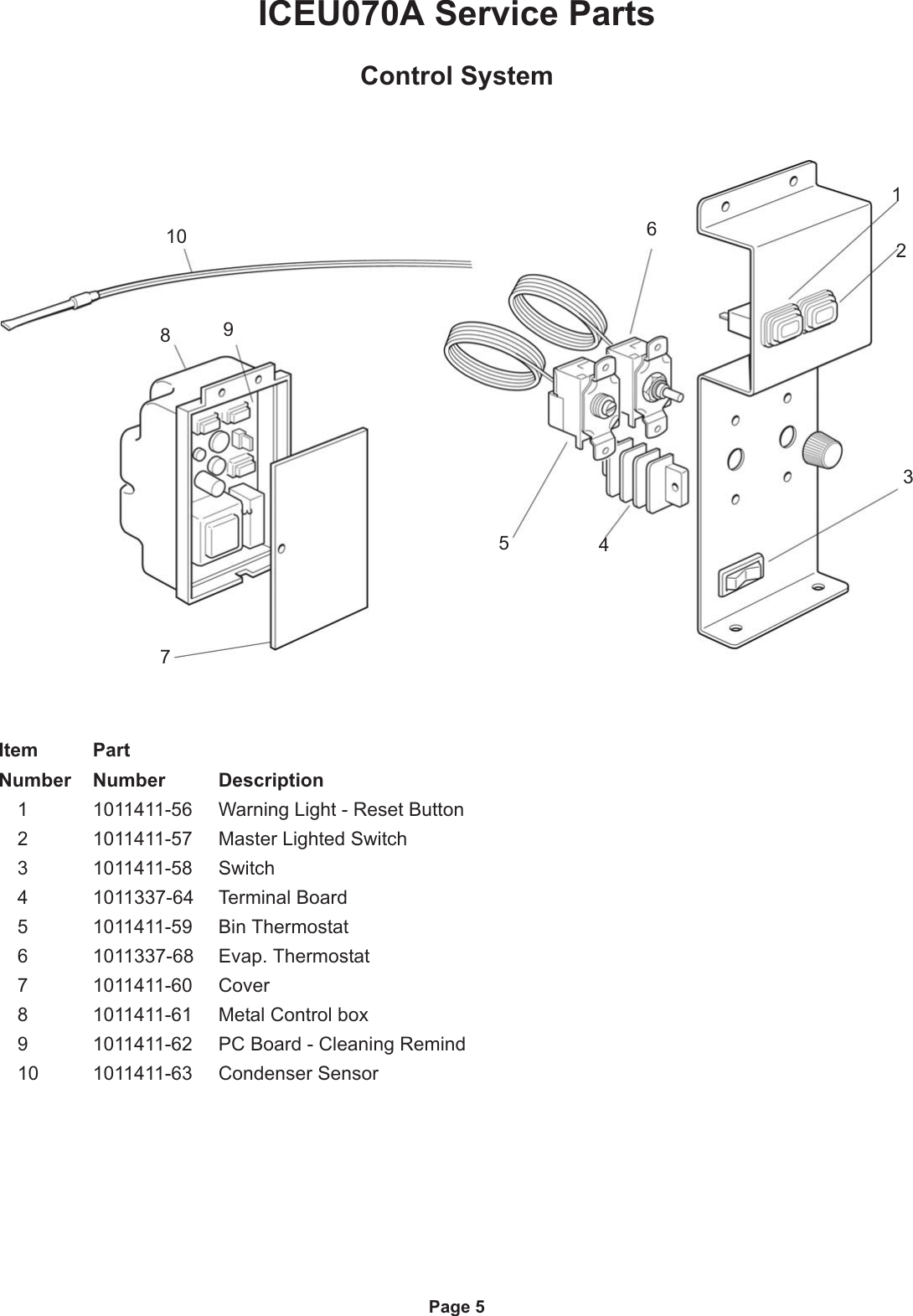 ICEU070A Service Parts

Control System

10
6
1
2
8
9
3
5
4
7

| Item Number | Part Number | Description |
|---|---|---|
| 1 | 1011411-56 | Warning Light - Reset Button |
| 2 | 1011411-57 | Master Lighted Switch |
| 3 | 1011411-58 | Switch |
| 4 | 1011337-64 | Terminal Board |
| 5 | 1011411-59 | Bin Thermostat |
| 6 | 1011337-68 | Evap. Thermostat |
| 7 | 1011411-60 | Cover |
| 8 | 1011411-61 | Metal Control box |
| 9 | 1011411-62 | PC Board - Cleaning Remind |
| 10 | 1011411-63 | Condenser Sensor |

Page 5