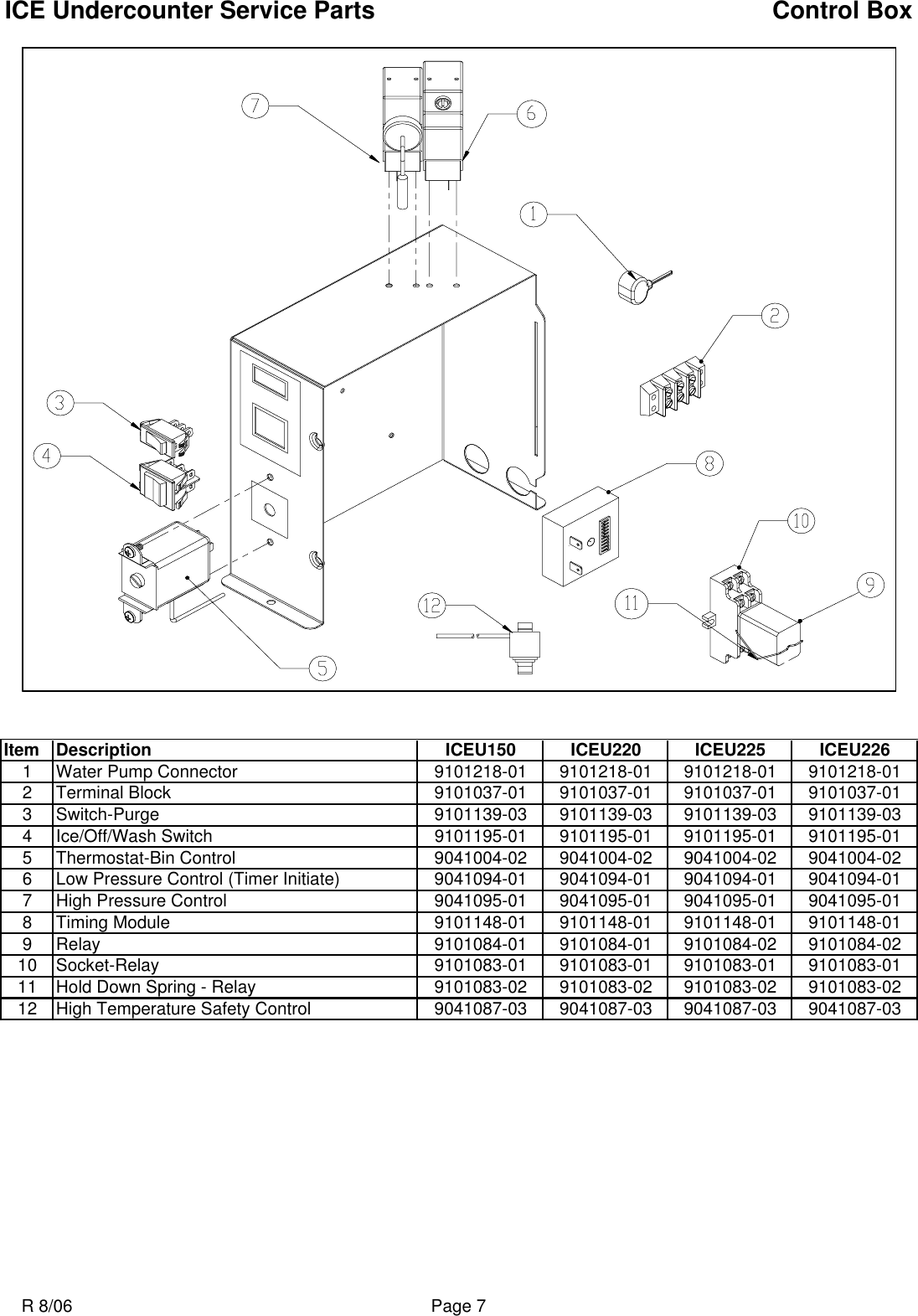 ICE Undercounter Service Parts

Control Box

7
6
1
2
3
4
8
10
9
11
12
5

| Item | Description | ICEU150 | ICEU220 | ICEU225 | ICEU226 |
|---|---|---|---|---|---|
| 1 | Water Pump Connector | 9101218-01 | 9101218-01 | 9101218-01 | 9101218-01 |
| 2 | Terminal Block | 9101037-01 | 9101037-01 | 9101037-01 | 9101037-01 |
| 3 | Switch-Purge | 9101139-03 | 9101139-03 | 9101139-03 | 9101139-03 |
| 4 | Ice/Off/Wash Switch | 9101195-01 | 9101195-01 | 9101195-01 | 9101195-01 |
| 5 | Thermostat-Bin Control | 9041004-02 | 9041004-02 | 9041004-02 | 9041004-02 |
| 6 | Low Pressure Control (Timer Initiate) | 9041094-01 | 9041094-01 | 9041094-01 | 9041094-01 |
| 7 | High Pressure Control | 9041095-01 | 9041095-01 | 9041095-01 | 9041095-01 |
| 8 | Timing Module | 9101148-01 | 9101148-01 | 9101148-01 | 9101148-01 |
| 9 | Relay | 9101084-01 | 9101084-01 | 9101084-02 | 9101084-02 |
| 10 | Socket-Relay | 9101083-01 | 9101083-01 | 9101083-01 | 9101083-01 |
| 11 | Hold Down Spring - Relay | 9101083-02 | 9101083-02 | 9101083-02 | 9101083-02 |
| 12 | High Temperature Safety Control | 9041087-03 | 9041087-03 | 9041087-03 | 9041087-03 |

R 8/06

Page 7