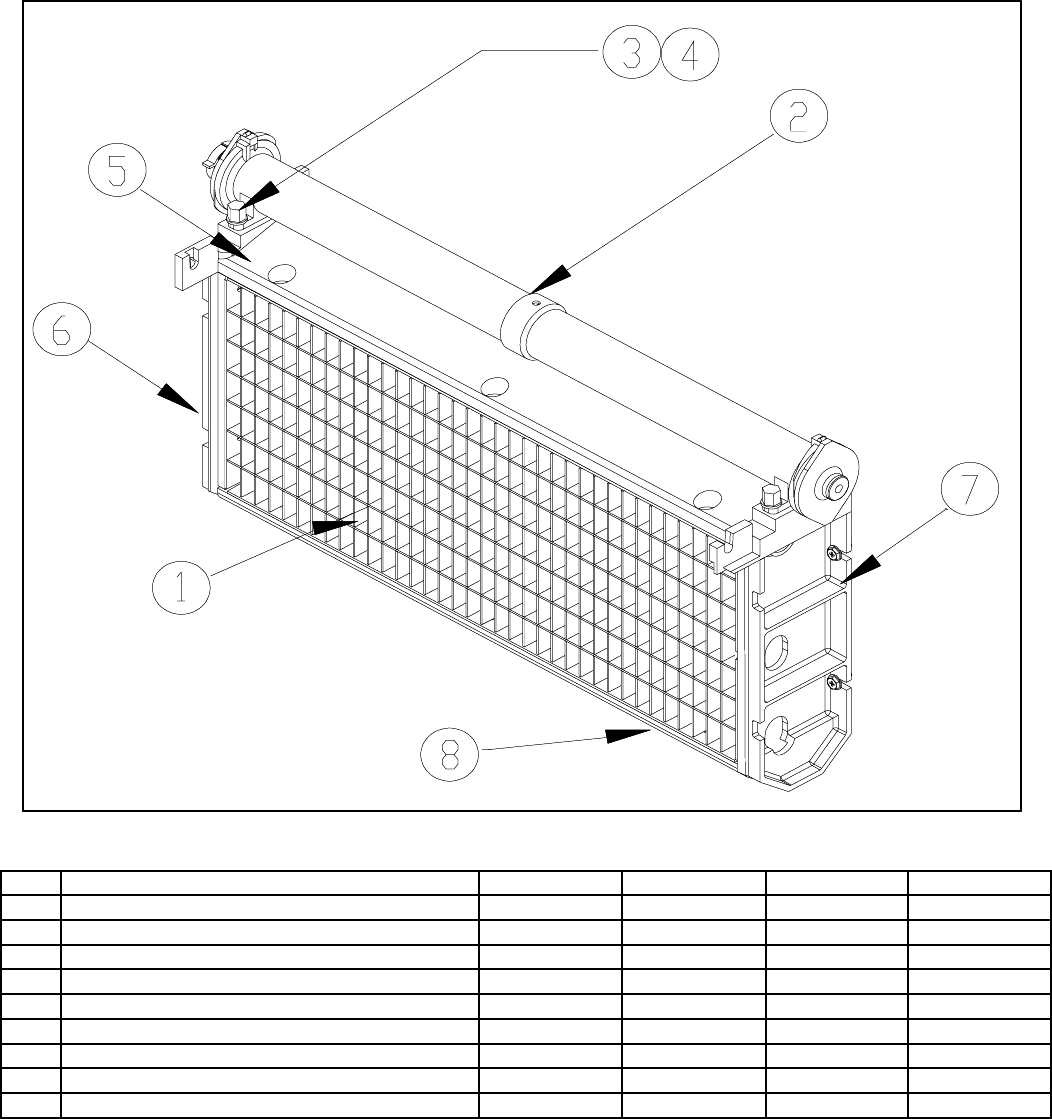 3 4
2
5
6
7
1
8