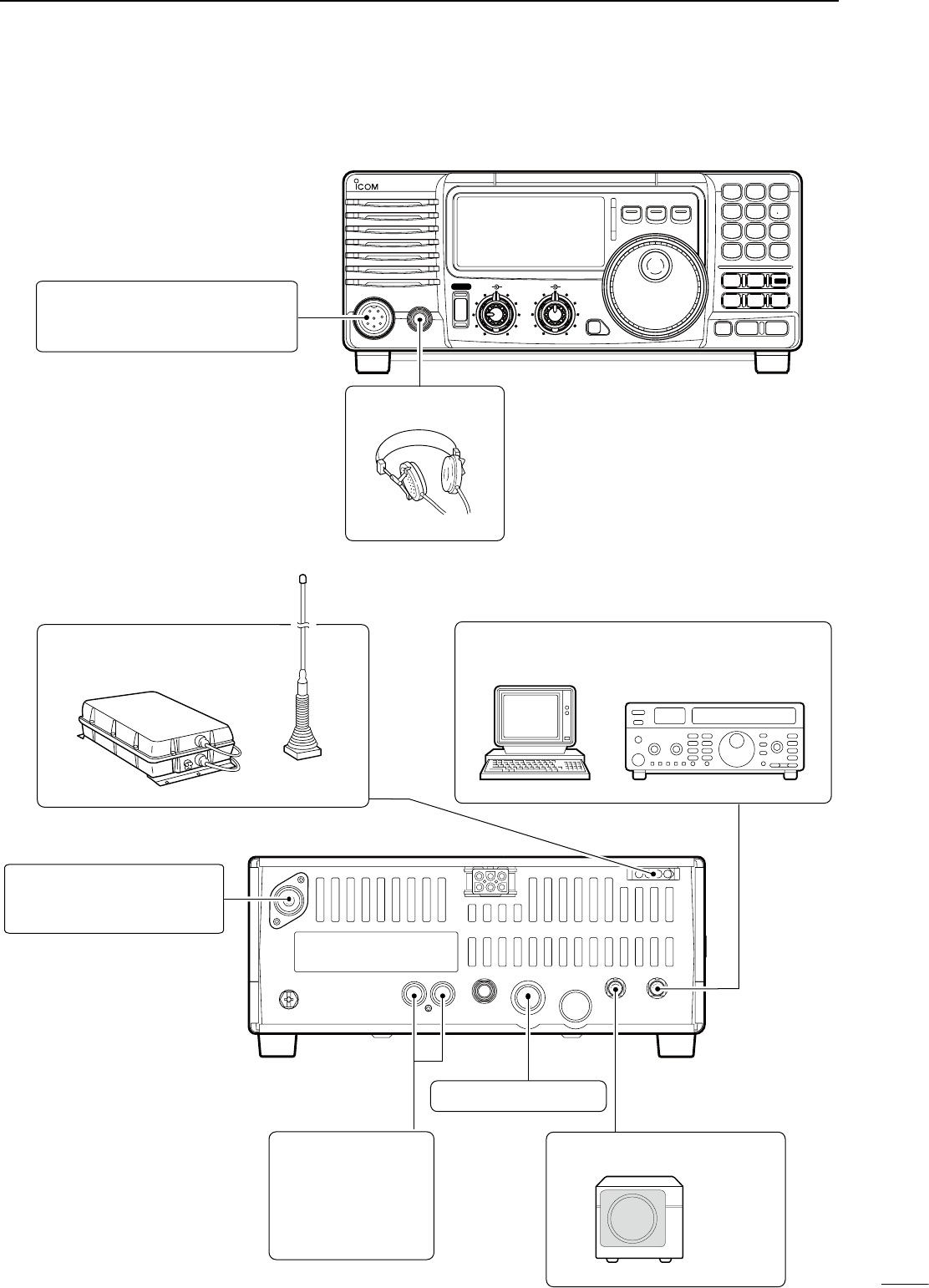 ICOM